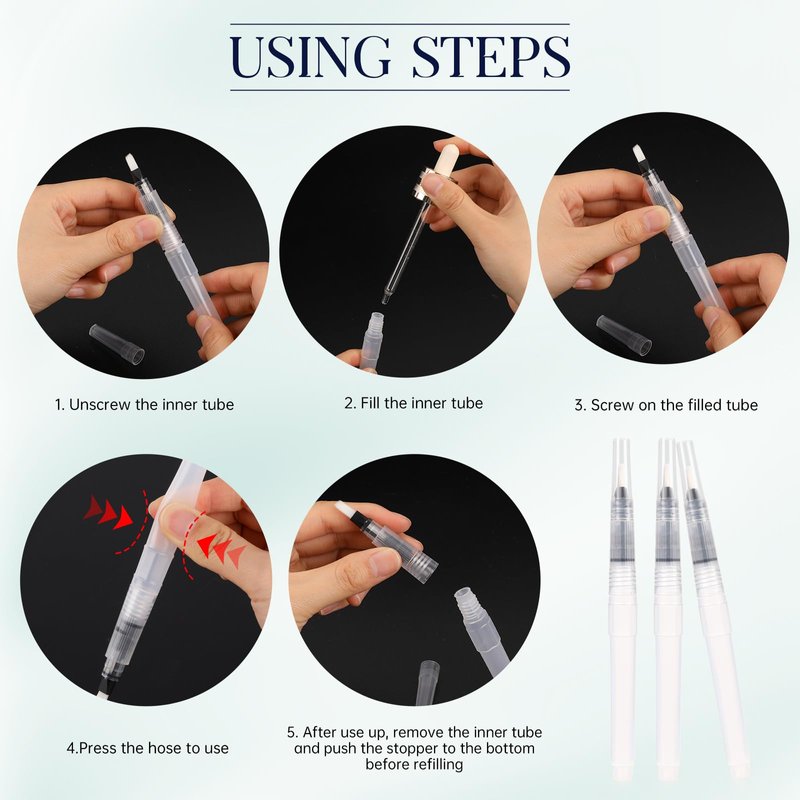 USING STEPS

1. Unscrew the inner tube

2. Fill the inner tube

3. Screw on the filled tube

4.Press the hose to use

5. After use up, remove the inner tube and push the stopper to the bottom before refilling