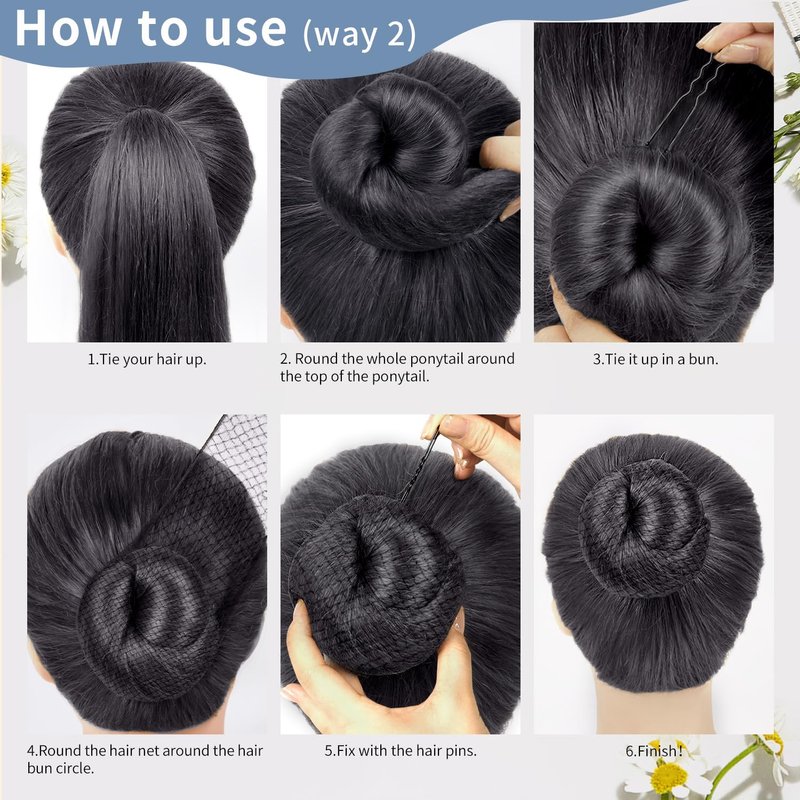 How to use (way 2)

1.Tie your hair up.

2. Round the whole ponytail around the top of the ponytail.

3.Tie it up in a bun.

4.Round the hair net around the hair bun circle.

5.Fix with the hair pins.

6.Finish!