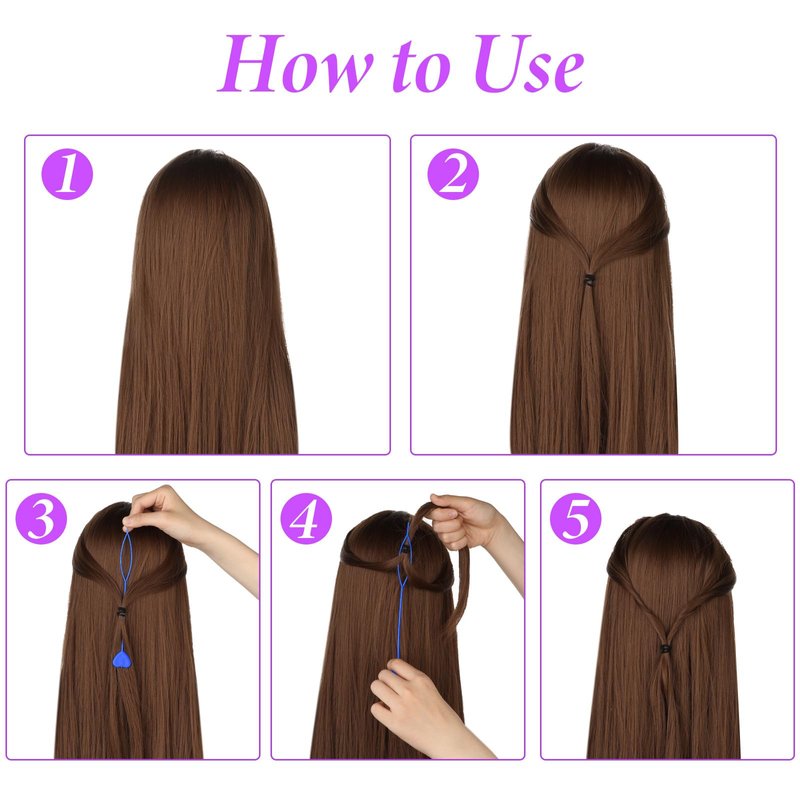 How to Use

1

2

3

4

5