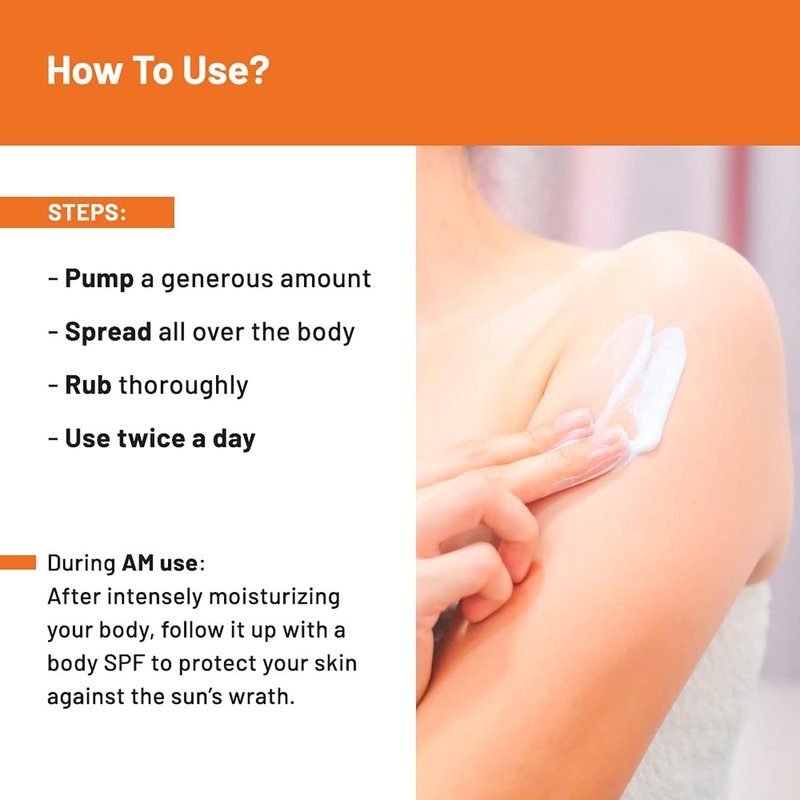 How To Use?

STEPS:

- Pump a generous amount

- Spread all over the body

- Rub thoroughly

- Use twice a day

During AM use:
After intensely moisturizing your body, follow it up with a body SPF to protect your skin against the sun's wrath.