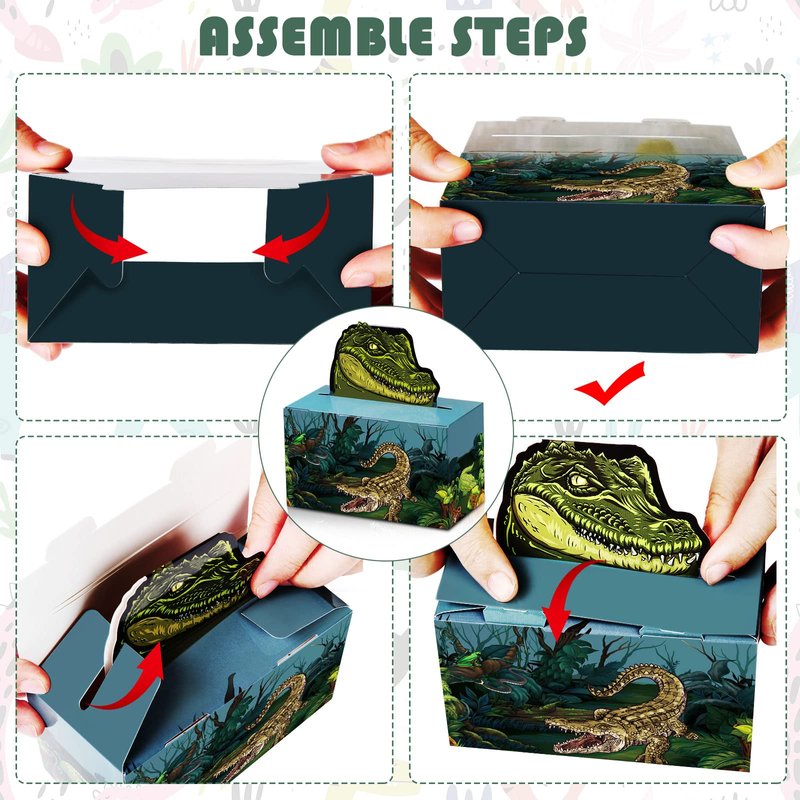 ASSEMBLE STEPS