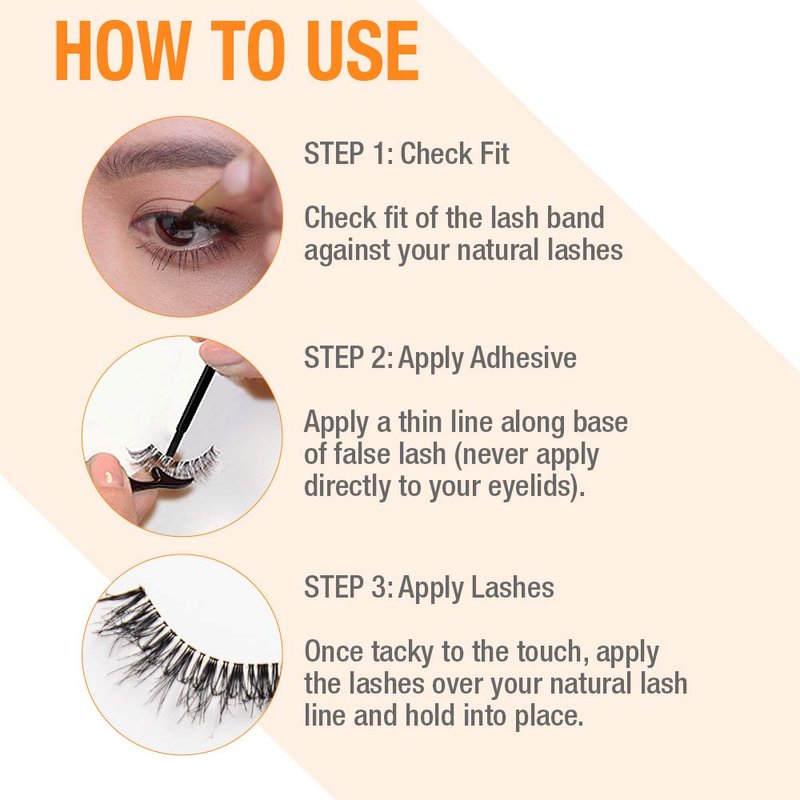 HOW TO USE

STEP 1: Check Fit

Check fit of the lash band against your natural lashes

STEP 2: Apply Adhesive

Apply a thin line along base of false lash (never apply directly to your eyelids).

STEP 3: Apply Lashes

Once tacky to the touch, apply the lashes over your natural lash line and hold into place.