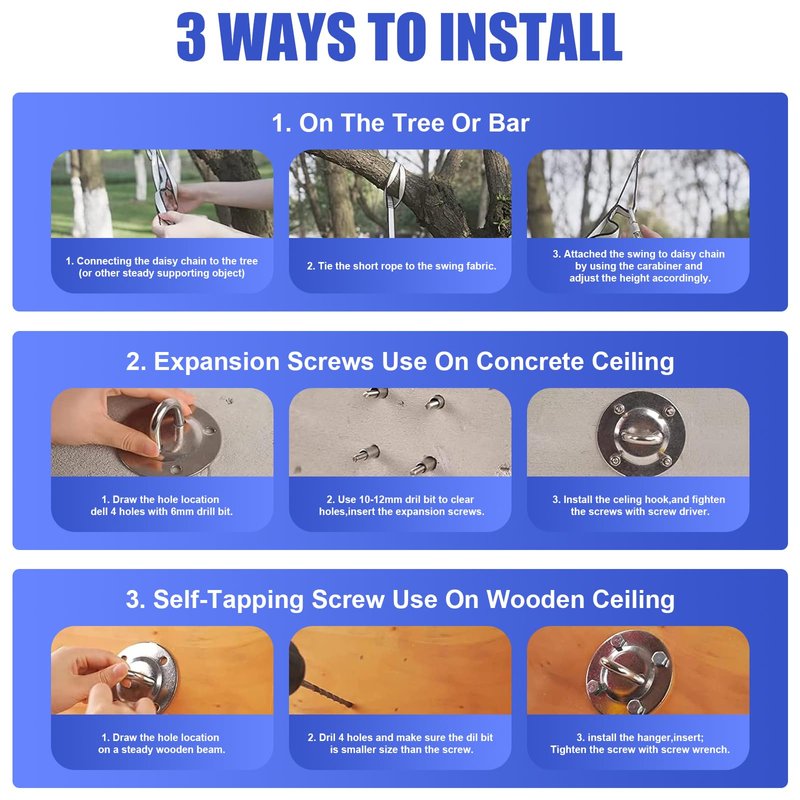 3 WAYS TO INSTALL

1. On The Tree Or Bar

1. Connecting the daisy chain to the tree (or other steady supporting object)

2. Tie the short rope to the swing fabric.

3. Attached the swing to daisy chain by using the carabiner and adjust the height accordingly.

2. Expansion Screws Use On Concrete Ceiling

1. Draw the hole location dell 4 holes with 6mm drill bit.

2. Use 10-12mm dril bit to clear holes,insert the expansion screws.

3. Install the celing hook,and fighten the screws with screw driver.

3. Self-Tapping Screw Use On Wooden Ceiling

1. Draw the hole location on a steady wooden beam.

2. Dril 4 holes and make sure the dil bit is smaller size than the screw.

3. install the hanger,insert; Tighten the screw with screw wrench.