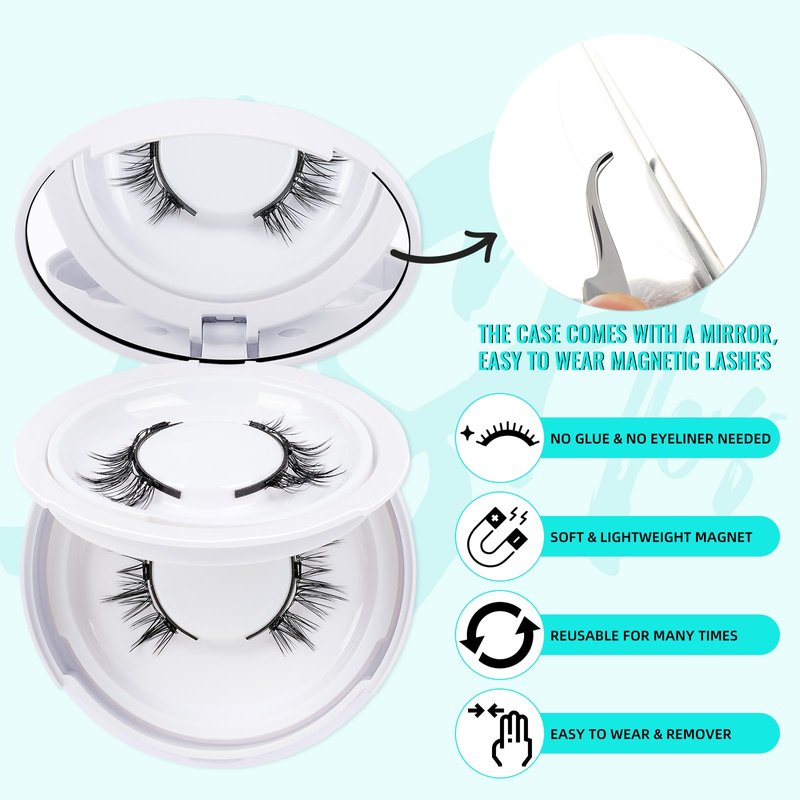 THE CASE COMES WITH A MIRROR, EASY TO WEAR MAGNETIC LASHES

NO GLUE & NO EYELINER NEEDED

SOFT & LIGHTWEIGHT MAGNET

REUSABLE FOR MANY TIMES

EASY TO WEAR & REMOVER