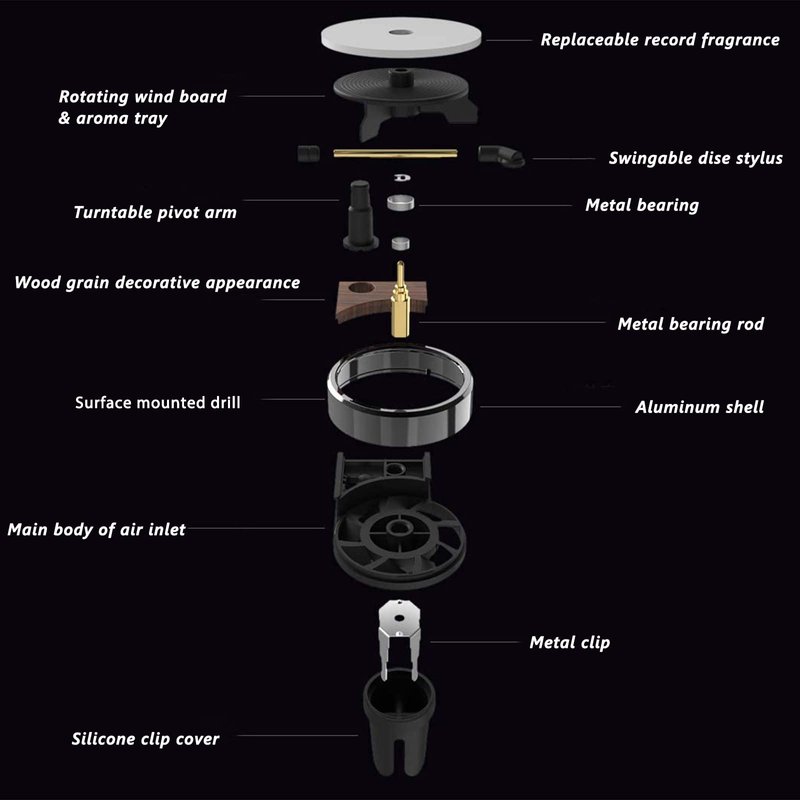 Replaceable record fragrance

Rotating wind board & aroma tray

Swingable dise stylus

Turntable pivot arm

Metal bearing

Wood grain decorative appearance

Metal bearing rod

Surface mounted drill

Aluminum shell

Main body of air inlet

Metal clip

Silicone clip cover