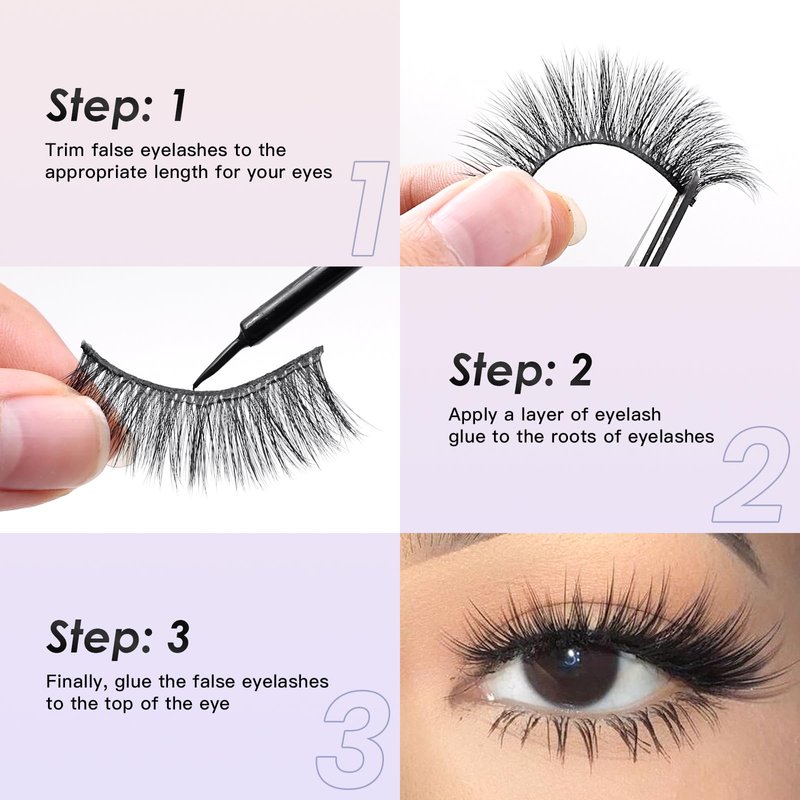 Step: 1

Trim false eyelashes to the appropriate length for your eyes

1

Step: 2

Apply a layer of eyelash glue to the roots of eyelashes

2

Step: 3

Finally, glue the false eyelashes to the top of the eye

3