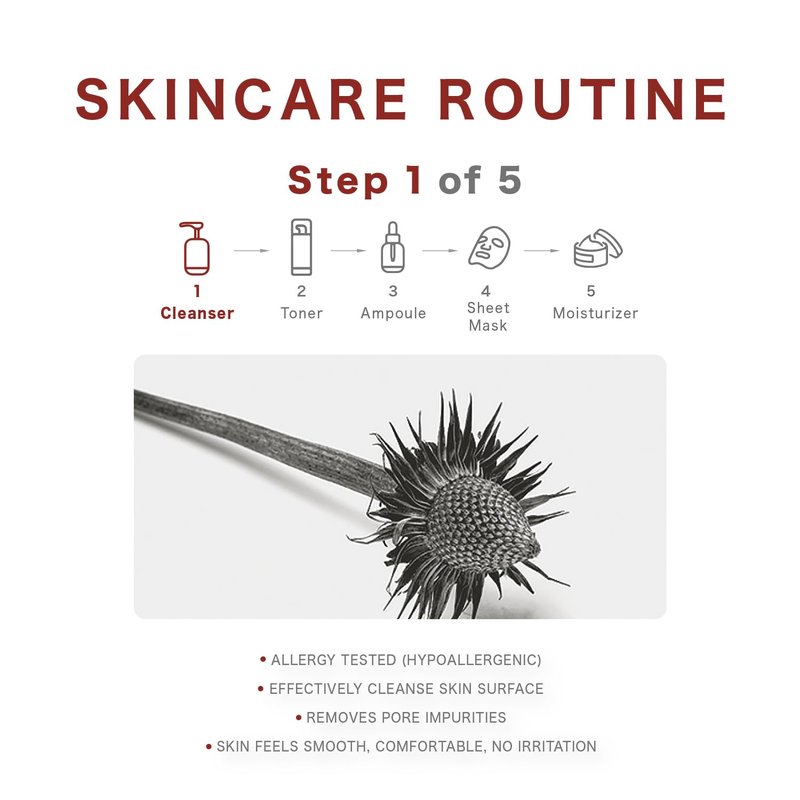 SKINCARE ROUTINE

Step 1 of 5

1
Cleanser

2
Toner

3
Ampoule

4
Sheet Mask

5
Moisturizer

• ALLERGY TESTED (HYPOALLERGENIC)
• EFFECTIVELY CLEANSE SKIN SURFACE
• REMOVES PORE IMPURITIES
• SKIN FEELS SMOOTH, COMFORTABLE, NO IRRITATION