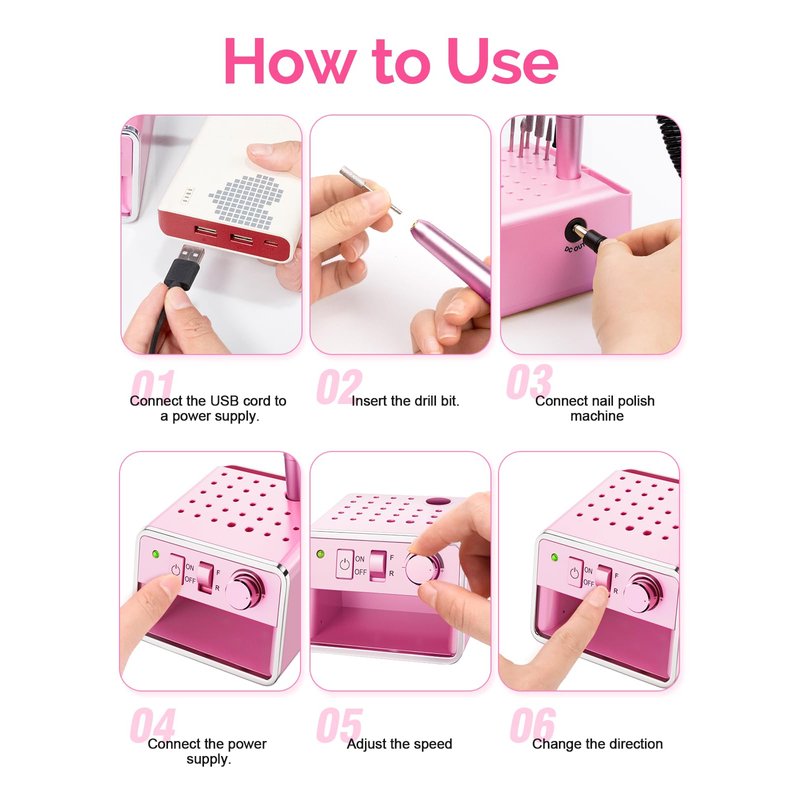 How to Use

DC OUT

01
Connect the USB cord to a power supply.

02
Insert the drill bit.

03
Connect nail polish machine

ON
OFF
F
R

ON
OFF
F
R

ON
OFF
F
R

04
Connect the power supply.

05
Adjust the speed

06
Change the direction