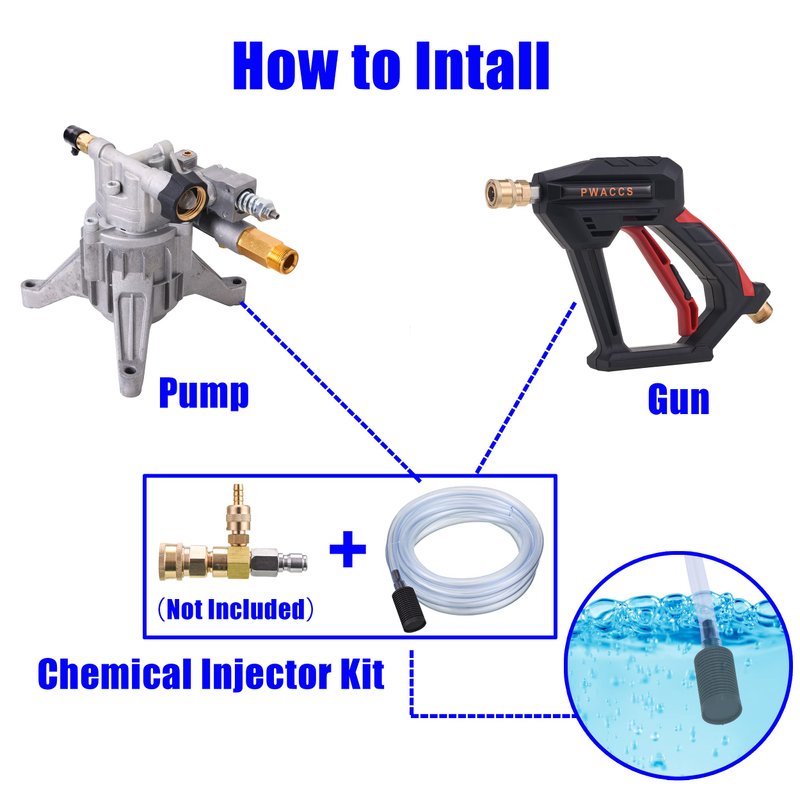 How to Intall

PWACCS

Pump

Gun

+

（Not Included）

Chemical Injector Kit