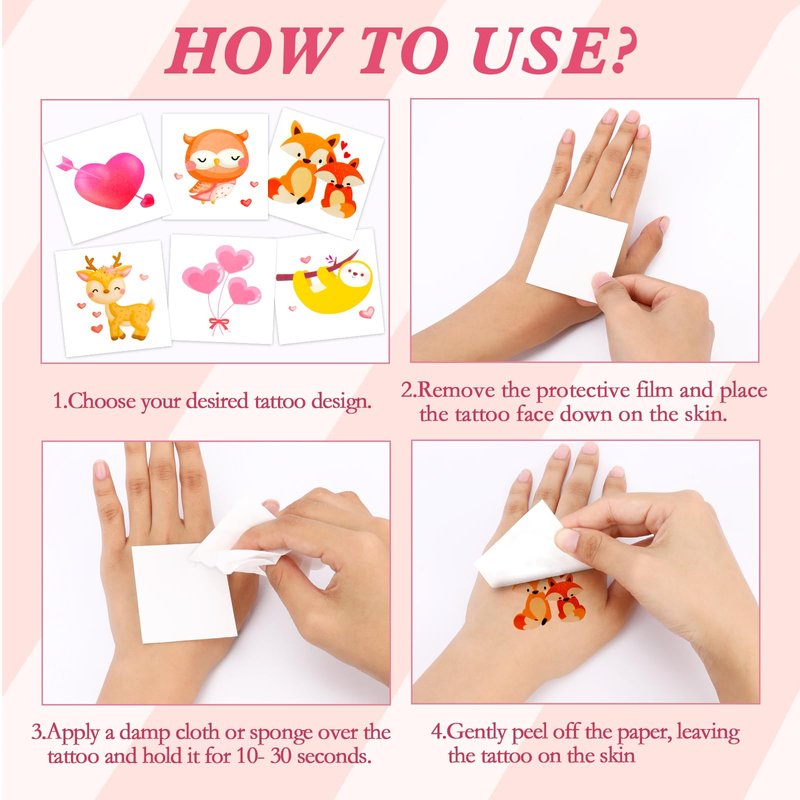 HOW TO USE?

1.Choose your desired tattoo design.

2.Remove the protective film and place the tattoo face down on the skin.

3.Apply a damp cloth or sponge over the tattoo and hold it for 10- 30 seconds.

4.Gently peel off the paper, leaving the tattoo on the skin