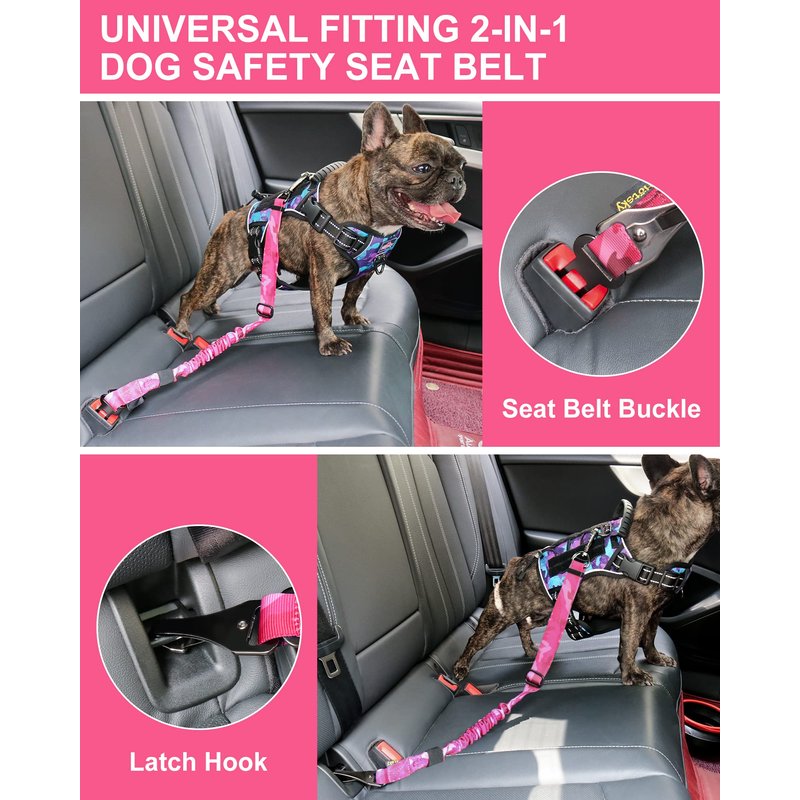 UNIVERSAL FITTING 2-IN-1 DOG SAFETY SEAT BELT

Seat Belt Buckle

Latch Hook