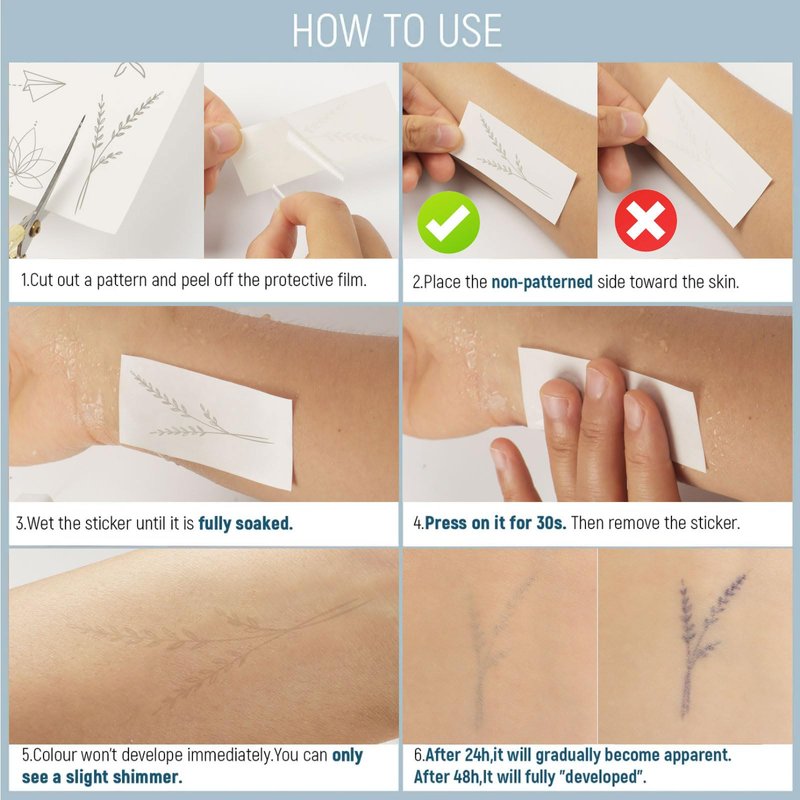 HOW TO USE

1.Cut out a pattern and peel off the protective film.

2.Place the non-patterned side toward the skin.

3.Wet the sticker until it is fully soaked.

4.Press on it for 30s. Then remove the sticker.

5.Colour won't develope immediately.You can only see a slight shimmer.

6.After 24h,it will gradually become apparent. After 48h,It will fully "developed".