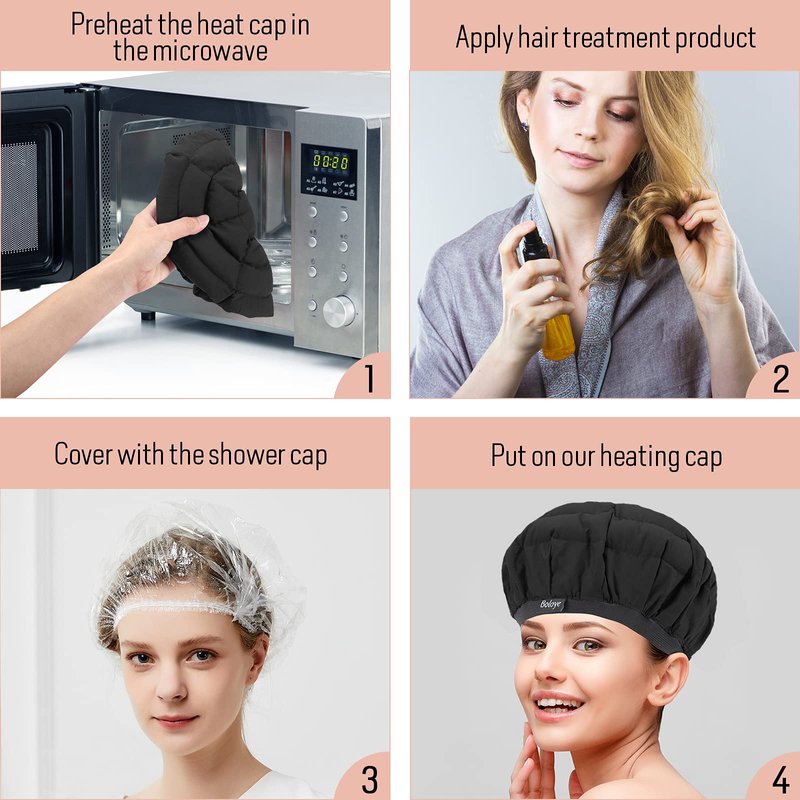 Preheat the heat cap in the microwave

00:20

1

Apply hair treatment product

2

Cover with the shower cap

3

Put on our heating cap

Boloye

4