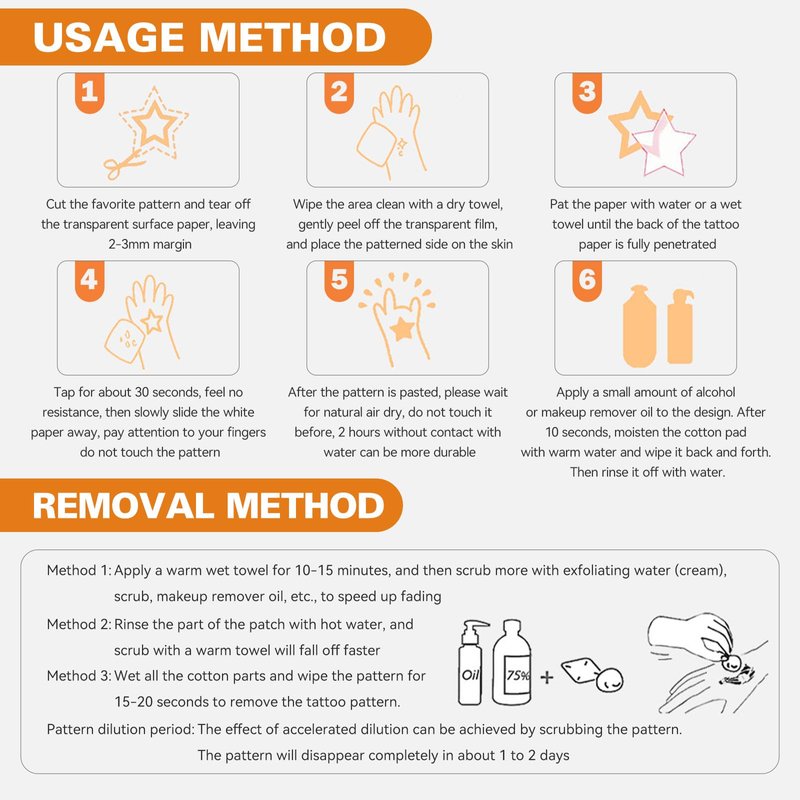 USAGE METHOD

1

Cut the favorite pattern and tear off the transparent surface paper, leaving 2-3mm margin

2

Wipe the area clean with a dry towel, gently peel off the transparent film, and place the patterned side on the skin

3

Pat the paper with water or a wet towel until the back of the tattoo paper is fully penetrated

4

Tap for about 30 seconds, feel no resistance, then slowly slide the white paper away, pay attention to your fingers do not touch the pattern

5

After the pattern is pasted, please wait for natural air dry, do not touch it before, 2 hours without contact with water can be more durable

6

Apply a small amount of alcohol or makeup remover oil to the design. After 10 seconds, moisten the cotton pad with warm water and wipe it back and forth. Then rinse it off with water.

REMOVAL METHOD

Method 1: Apply a warm wet towel for 10-15 minutes, and then scrub more with exfoliating water (cream), scrub, makeup remover oil, etc., to speed up fading

Method 2: Rinse the part of the patch with hot water, and scrub with a warm towel will fall off faster

Method 3: Wet all the cotton parts and wipe the pattern for 15-20 seconds to remove the tattoo pattern.

Oil 75% +

Pattern dilution period: The effect of accelerated dilution can be achieved by scrubbing the pattern. The pattern will disappear completely in about 1 to 2 days