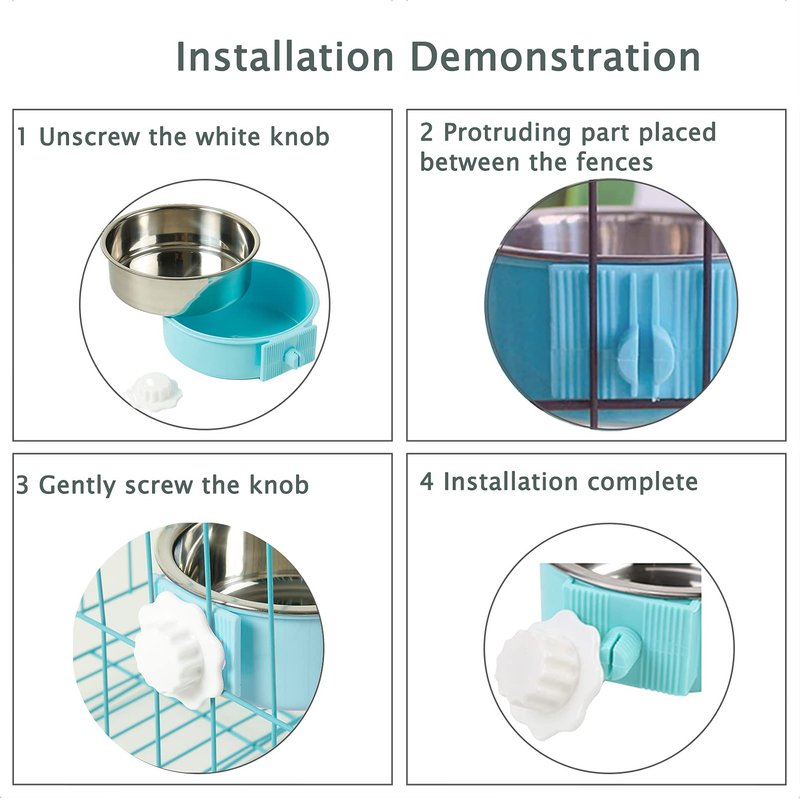 Installation Demonstration

1 Unscrew the white knob

2 Protruding part placed between the fences

3 Gently screw the knob

4 Installation complete