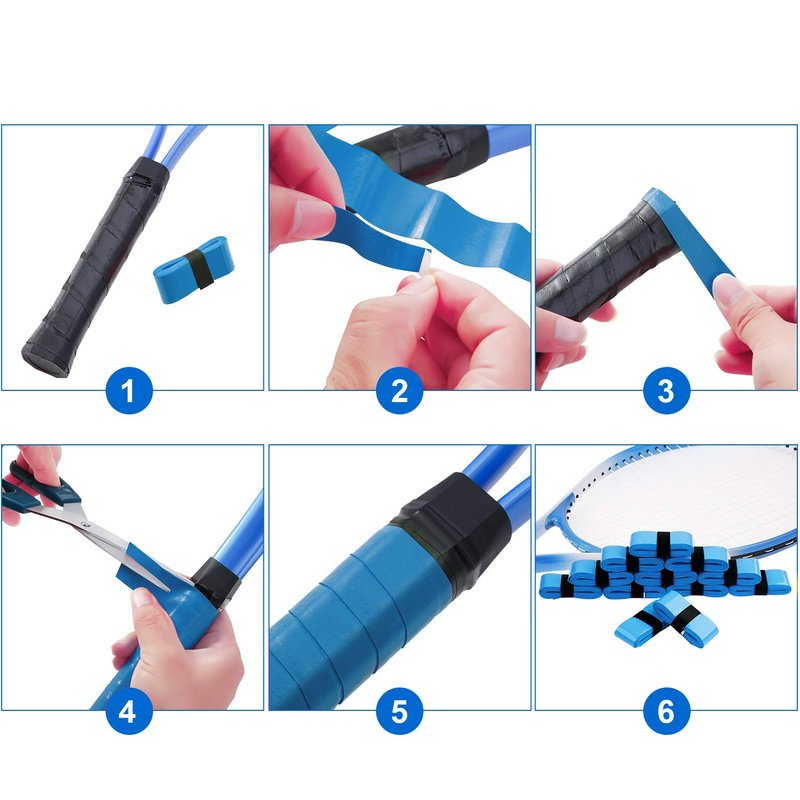 1

2

3

4

5

6