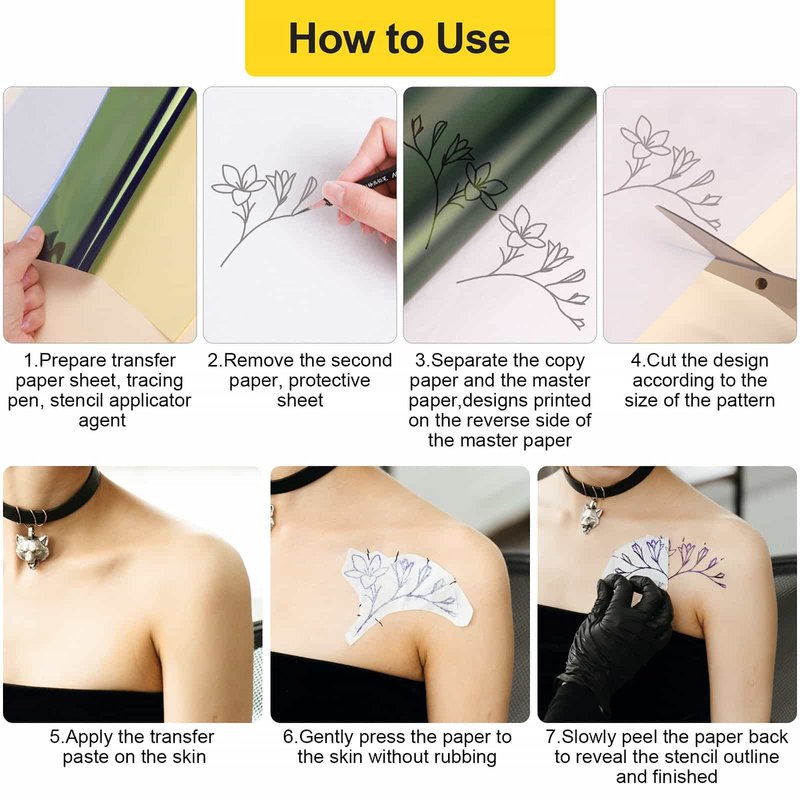 How to Use

1.Prepare transfer paper sheet, tracing pen, stencil applicator agent

2.Remove the second paper, protective sheet

3.Separate the copy paper and the master paper,designs printed on the reverse side of the master paper

4.Cut the design according to the size of the pattern

5.Apply the transfer paste on the skin

6.Gently press the paper to the skin without rubbing

7.Slowly peel the paper back to reveal the stencil outline and finished