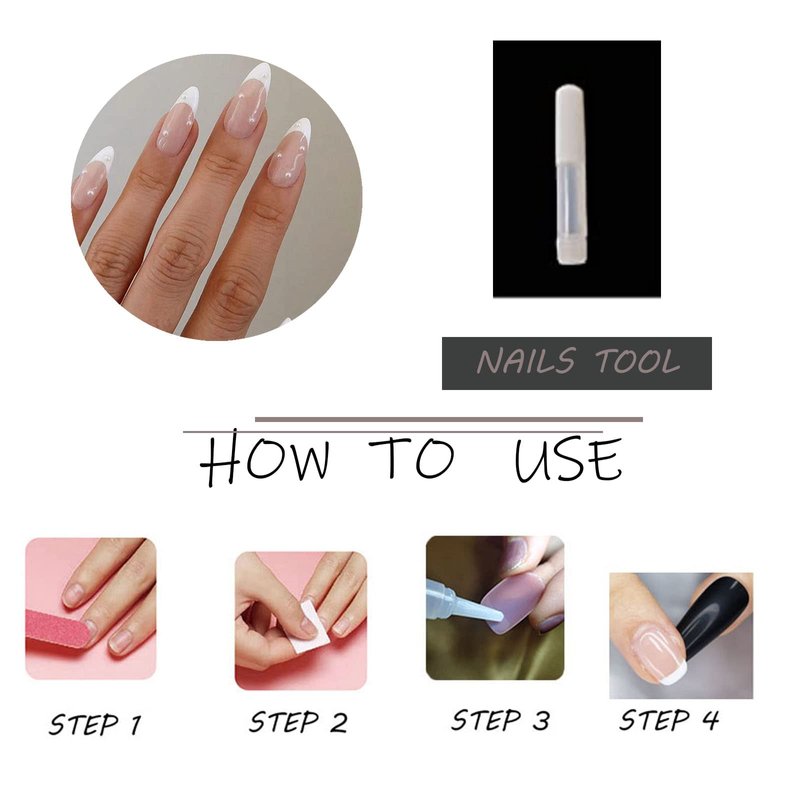 NAILS TOOL

HOW TO USE

STEP 1

STEP 2

STEP 3

STEP 4