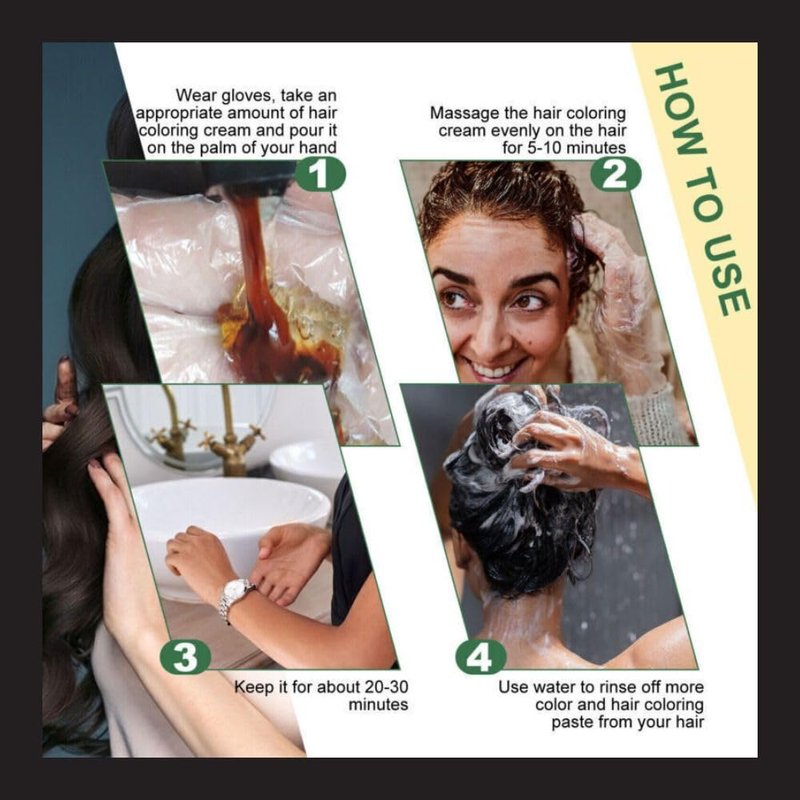 HOW TO USE

Wear gloves, take an appropriate amount of hair coloring cream and pour it on the palm of your hand

1

Massage the hair coloring cream evenly on the hair for 5-10 minutes

2

3

Keep it for about 20-30 minutes

4

Use water to rinse off more color and hair coloring paste from your hair