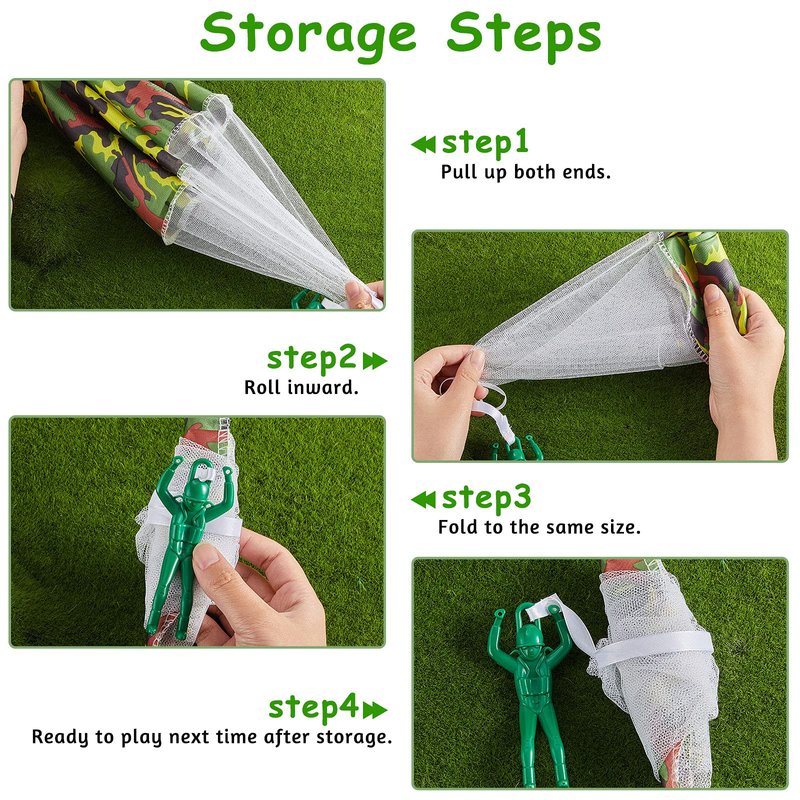 Storage Steps

step1
Pull up both ends.

step2
Roll inward.

step3
Fold to the same size.

step4
Ready to play next time after storage.