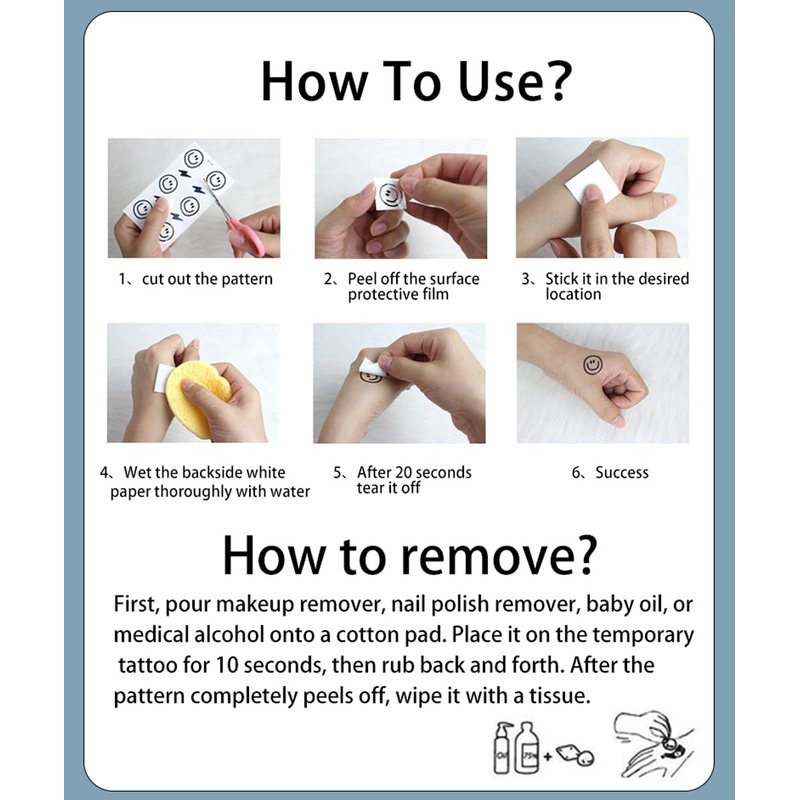 How To Use?

1、cut out the pattern

2、Peel off the surface protective film

3、Stick it in the desired location

4、Wet the backside white paper thoroughly with water

5、After 20 seconds tear it off

6、Success

How to remove?

First, pour makeup remover, nail polish remover, baby oil, or medical alcohol onto a cotton pad. Place it on the temporary tattoo for 10 seconds, then rub back and forth. After the pattern completely peels off, wipe it with a tissue.

Oil 75% +