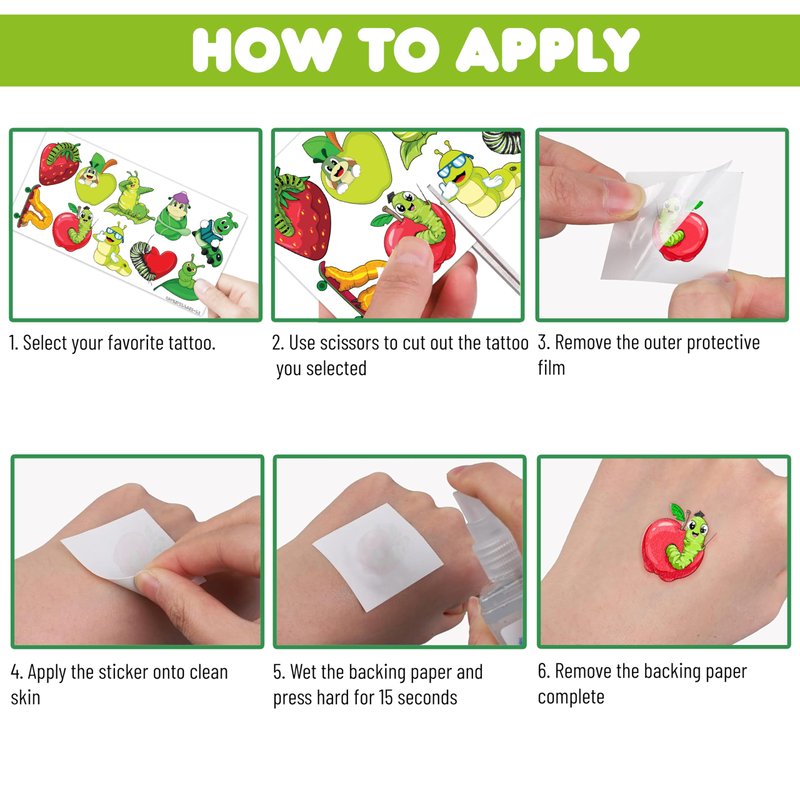 HOW TO APPLY

1. Select your favorite tattoo.

2. Use scissors to cut out the tattoo you selected

3. Remove the outer protective film

4. Apply the sticker onto clean skin

5. Wet the backing paper and press hard for 15 seconds

6. Remove the backing paper complete