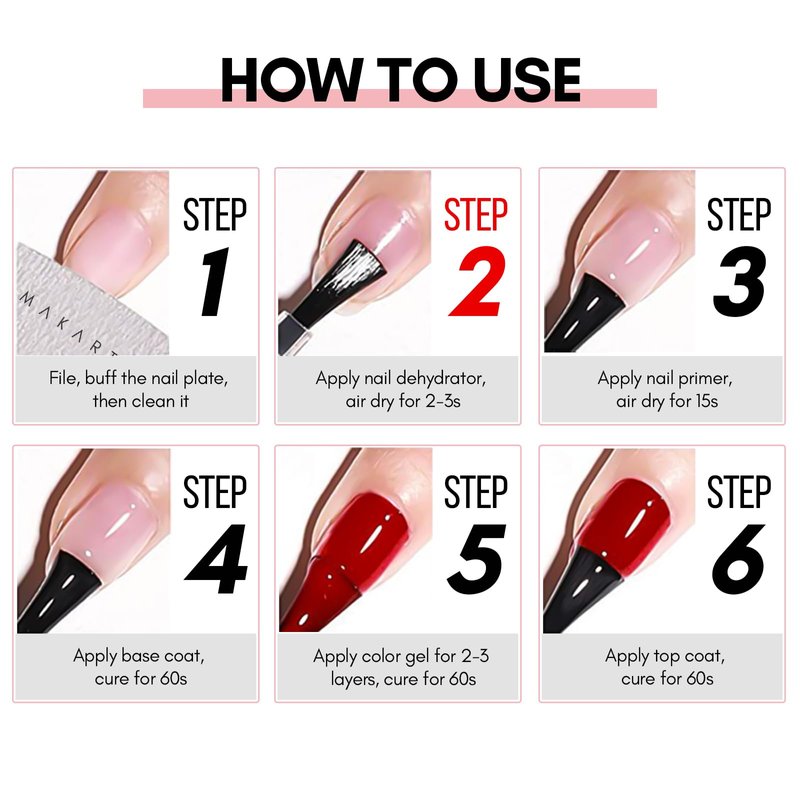 HOW TO USE

MAKART

STEP 1

File, buff the nail plate, then clean it

STEP 2

Apply nail dehydrator, air dry for 2-3s

STEP 3

Apply nail primer, air dry for 15s

STEP 4

Apply base coat, cure for 60s

STEP 5

Apply color gel for 2-3 layers, cure for 60s

STEP 6

Apply top coat, cure for 60s