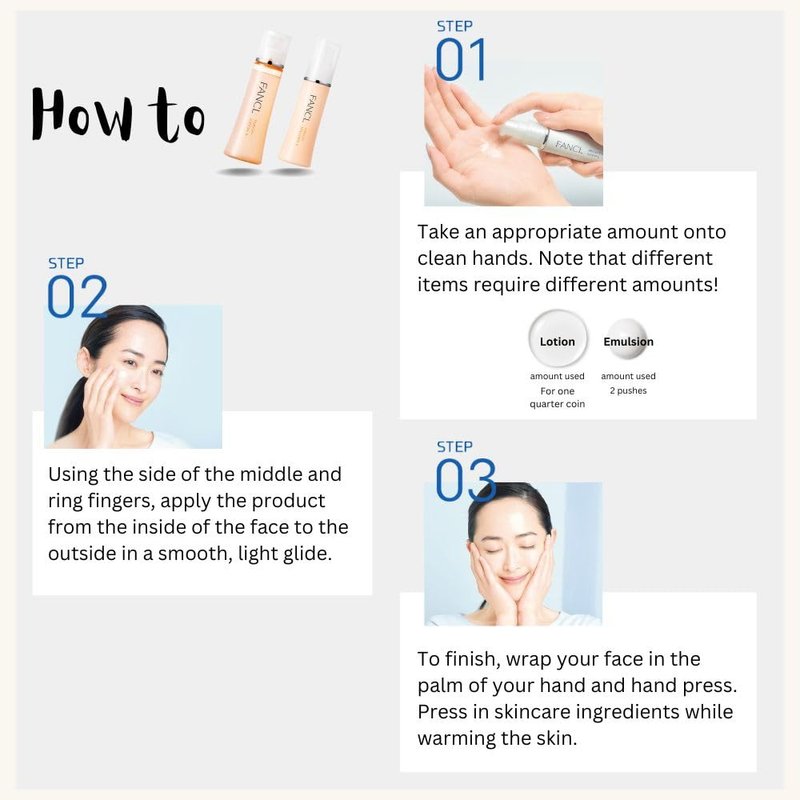 How to

FANCL

FANCL

STEP
01

FANCL

Take an appropriate amount onto clean hands. Note that different items require different amounts!

Lotion
amount used
For one quarter coin

Emulsion
amount used
2 pushes

STEP
02

Using the side of the middle and ring fingers, apply the product from the inside of the face to the outside in a smooth, light glide.

STEP
03

To finish, wrap your face in the palm of your hand and hand press. Press in skincare ingredients while warming the skin.