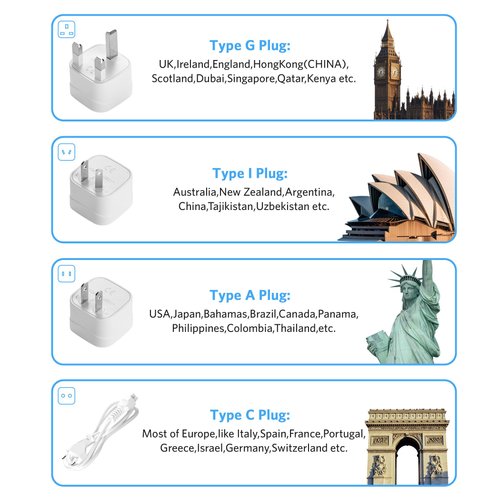 Type G Plug:
UK,Ireland,England,HongKong(CHINA), Scotland,Dubai,Singapore,Qatar,Kenya etc.

Type I Plug:
Australia,New Zealand,Argentina, China,Tajikistan,Uzbekistan etc.

Type A Plug:
USA,Japan,Bahamas,Brazil,Canada,Panama, Philippines,Colombia,Thailand,etc.

Type C Plug:
Most of Europe,like Italy,Spain,France,Portugal, Greece,Israel,Germany,Switzerland etc.