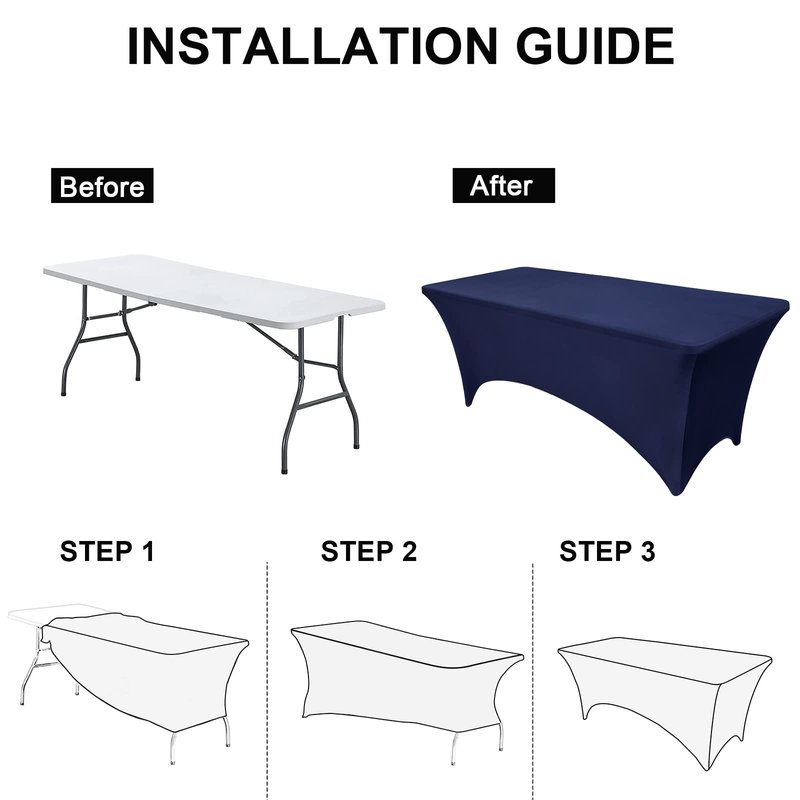 INSTALLATION GUIDE

Before

After

STEP 1

STEP 2

STEP 3