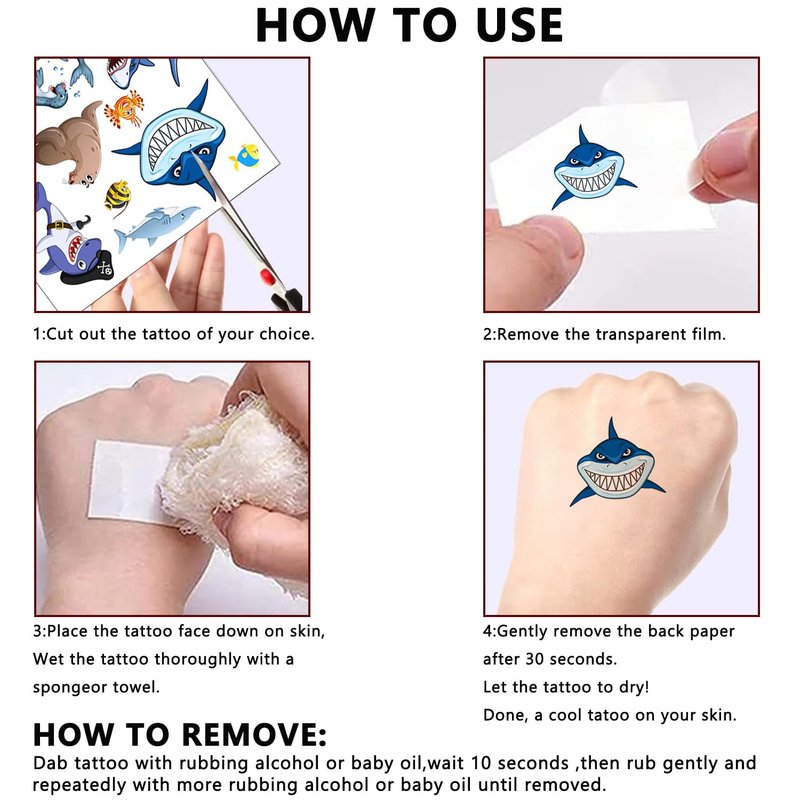 HOW TO USE

1:Cut out the tattoo of your choice.

2:Remove the transparent film.

3:Place the tattoo face down on skin, Wet the tattoo thoroughly with a spongeor towel.

4:Gently remove the back paper after 30 seconds.
Let the tattoo to dry!
Done, a cool tatoo on your skin.

HOW TO REMOVE:
Dab tattoo with rubbing alcohol or baby oil,wait 10 seconds ,then rub gently and repeatedly with more rubbing alcohol or baby oil until removed.