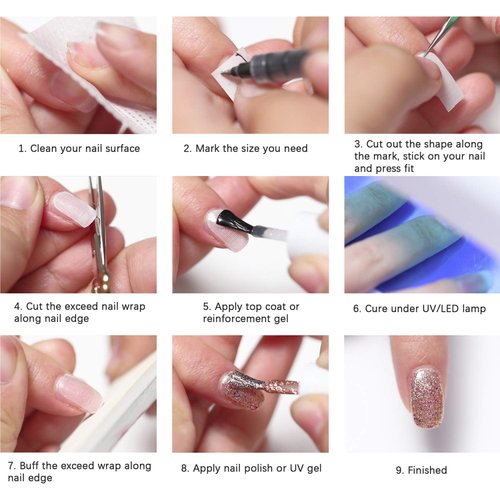 1. Clean your nail surface

2. Mark the size you need

3. Cut out the shape along the mark, stick on your nail and press fit

4. Cut the exceed nail wrap along nail edge

5. Apply top coat or reinforcement gel

6. Cure under UV/LED lamp

7. Buff the exceed wrap along nail edge

8. Apply nail polish or UV gel

9. Finished