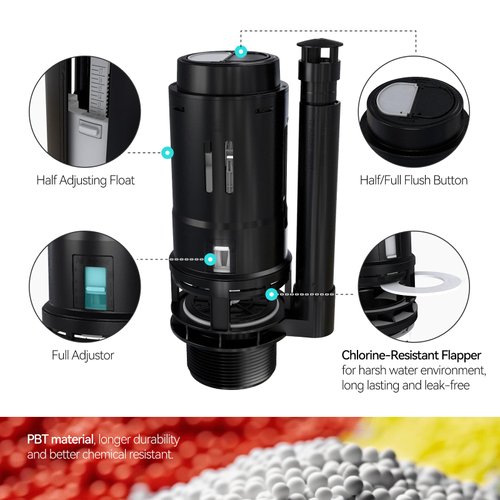 Half Adjusting Float

Half/Full Flush Button

Full Adjustor

Chlorine-Resistant Flapper
for harsh water environment, long lasting and leak-free

PBT material, longer durability and better chemical resistant.