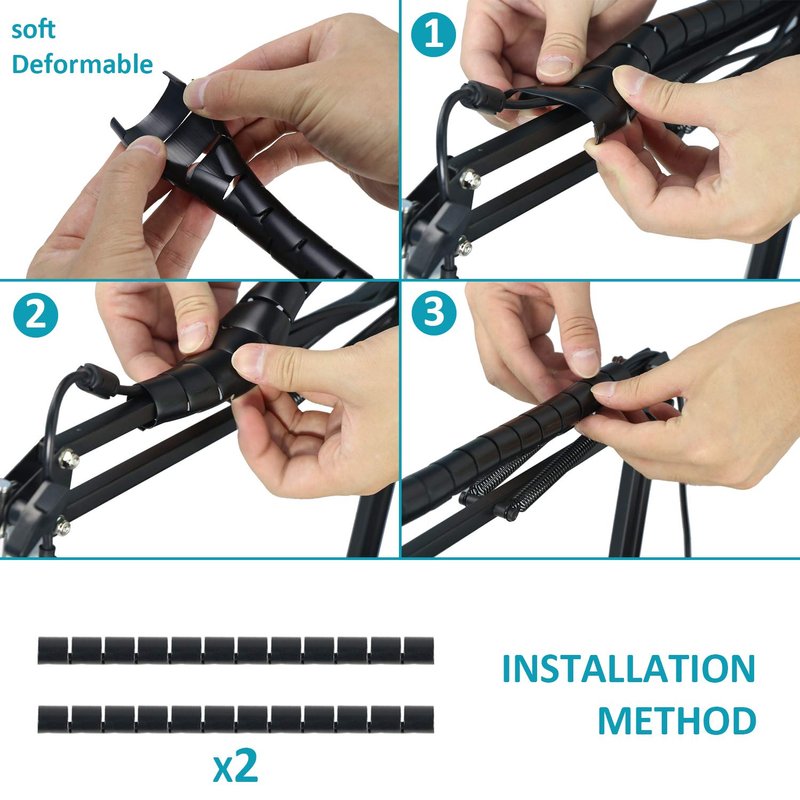 soft
Deformable

1

2

3

x2

INSTALLATION
METHOD