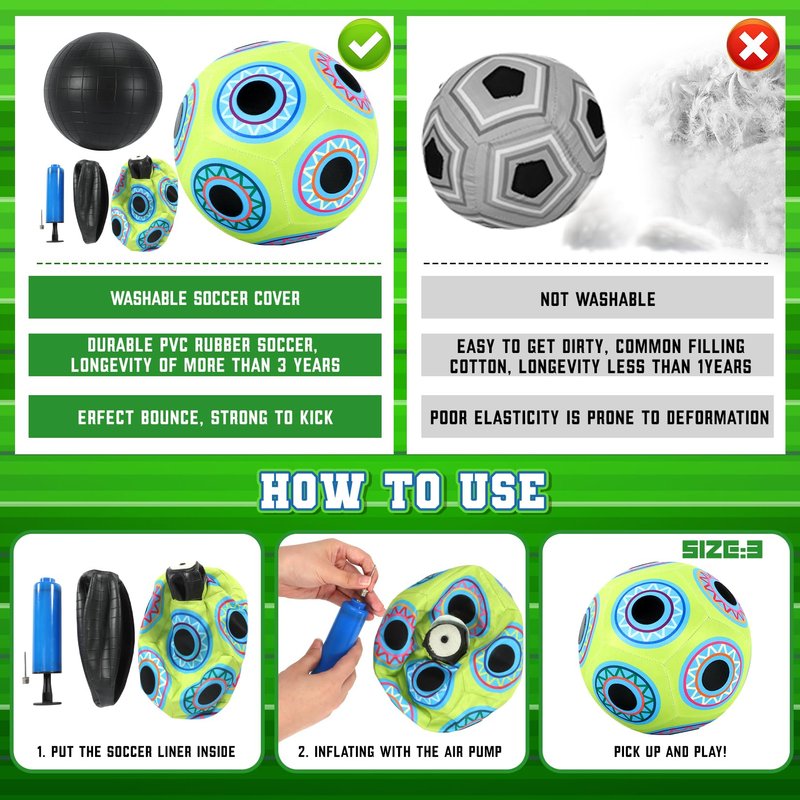 WASHABLE SOCCER COVER

DURABLE PVC RUBBER SOCCER, LONGEVITY OF MORE THAN 3 YEARS

ERFECT BOUNCE, STRONG TO KICK

NOT WASHABLE

EASY TO GET DIRTY, COMMON FILLING COTTON, LONGEVITY LESS THAN 1YEARS

POOR ELASTICITY IS PRONE TO DEFORMATION

HOW TO USE

1. PUT THE SOCCER LINER INSIDE

2. INFLATING WITH THE AIR PUMP

SIZE:3

PICK UP AND PLAY!