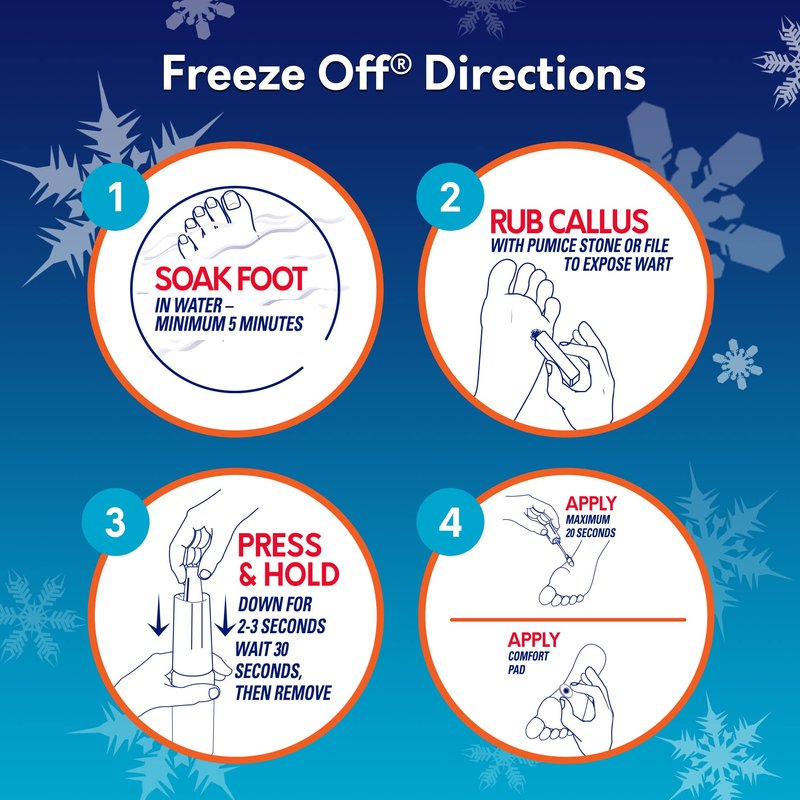 Freeze Off® Directions

1

SOAK FOOT
IN WATER – MINIMUM 5 MINUTES

2

RUB CALLUS
WITH PUMICE STONE OR FILE TO EXPOSE WART

3

PRESS & HOLD
DOWN FOR 2-3 SECONDS WAIT 30 SECONDS, THEN REMOVE

4

APPLY
MAXIMUM 20 SECONDS

APPLY
COMFORT PAD