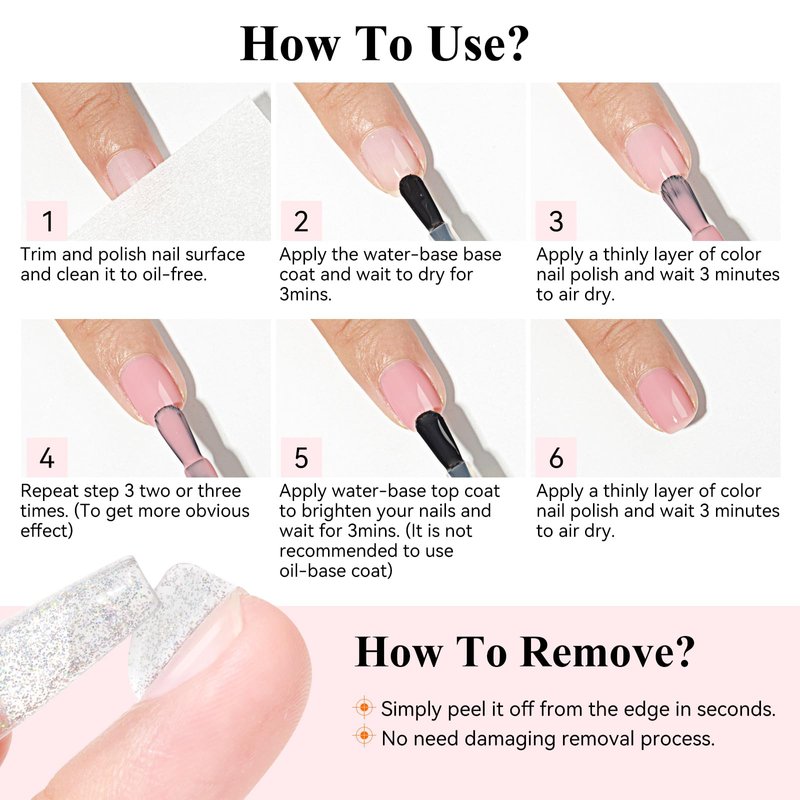 How To Use?

1
Trim and polish nail surface and clean it to oil-free.

2
Apply the water-base base coat and wait to dry for 3mins.

3
Apply a thinly layer of color nail polish and wait 3 minutes to air dry.

4
Repeat step 3 two or three times. (To get more obvious effect)

5
Apply water-base top coat to brighten your nails and wait for 3mins. (It is not recommended to use oil-base coat)

6
Apply a thinly layer of color nail polish and wait 3 minutes to air dry.

How To Remove?

Simply peel it off from the edge in seconds.
No need damaging removal process.