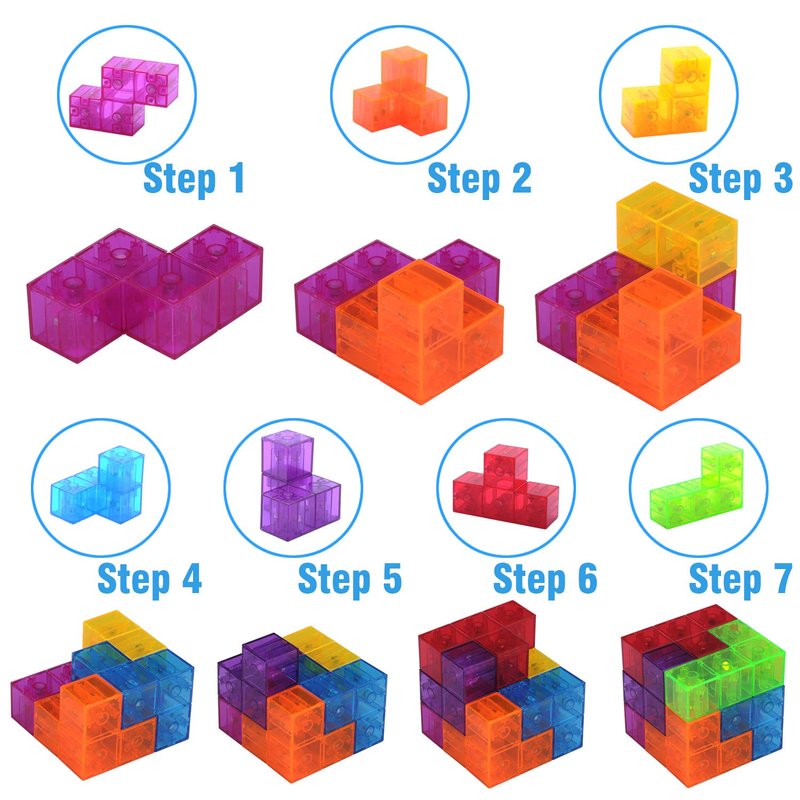 Step 1
Step 2
Step 3
Step 4
Step 5
Step 6
Step 7