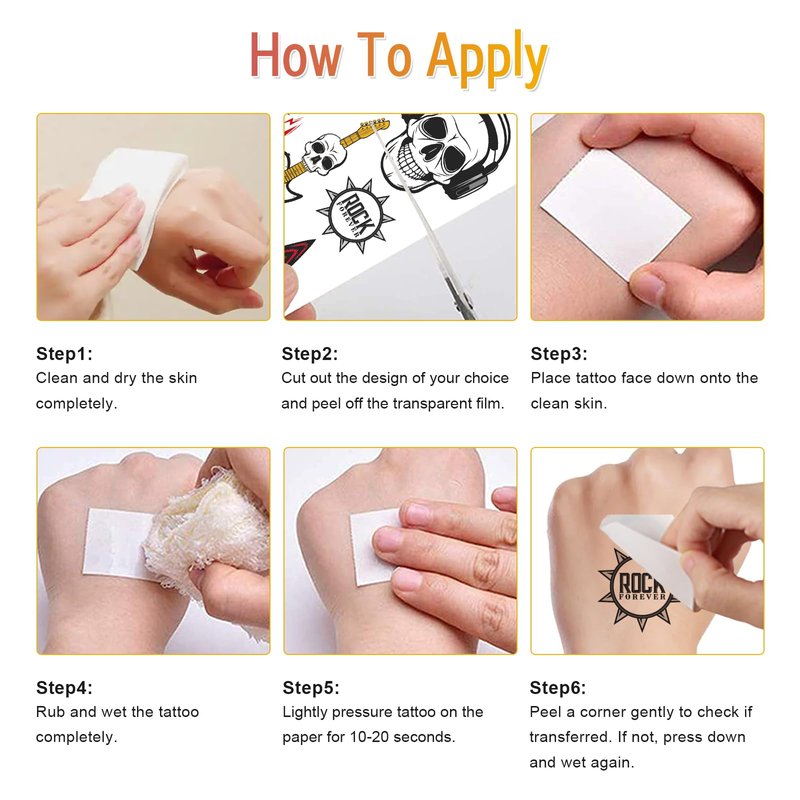 How To Apply

ROCK FOREVER

Step1:
Clean and dry the skin completely.

Step2:
Cut out the design of your choice and peel off the transparent film.

Step3:
Place tattoo face down onto the clean skin.

ROCK FOREVER

Step4:
Rub and wet the tattoo completely.

Step5:
Lightly pressure tattoo on the paper for 10-20 seconds.

Step6:
Peel a corner gently to check if transferred. If not, press down and wet again.