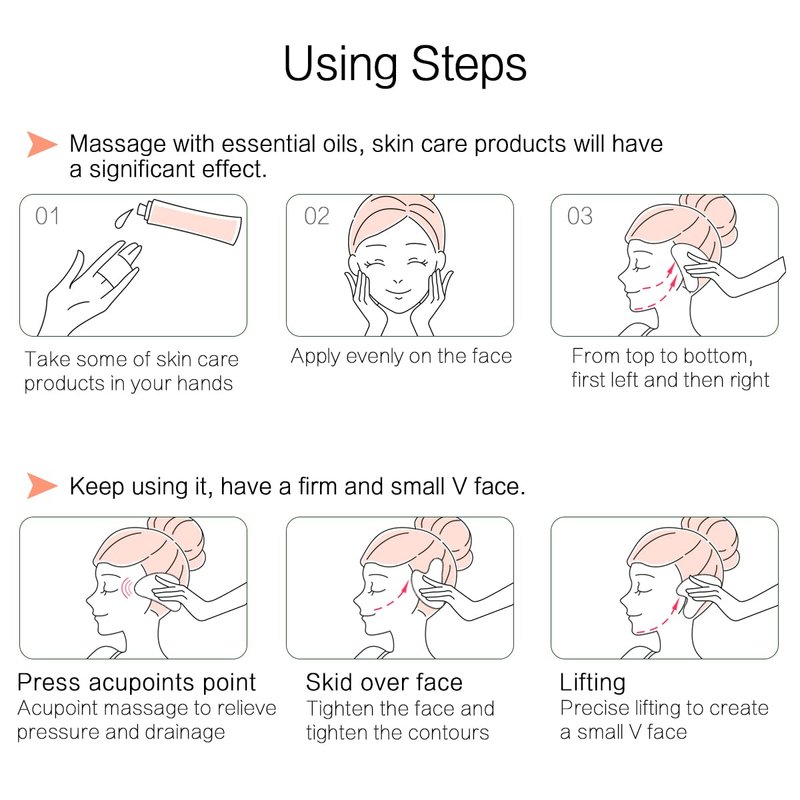 Using Steps

Massage with essential oils, skin care products will have a significant effect.

01

Take some of skin care products in your hands

02

Apply evenly on the face

03

From top to bottom, first left and then right

Keep using it, have a firm and small V face.

Press acupoints point
Acupoint massage to relieve pressure and drainage

Skid over face
Tighten the face and tighten the contours

Lifting
Precise lifting to create a small V face