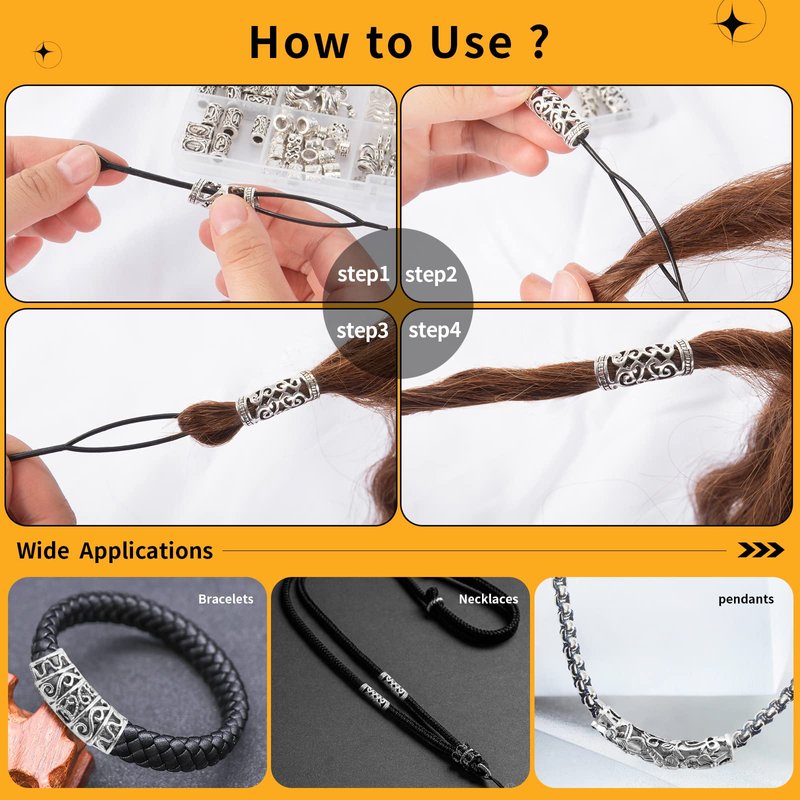 How to Use ?

step1

step2

step3

step4

Wide Applications

Bracelets

Necklaces

pendants