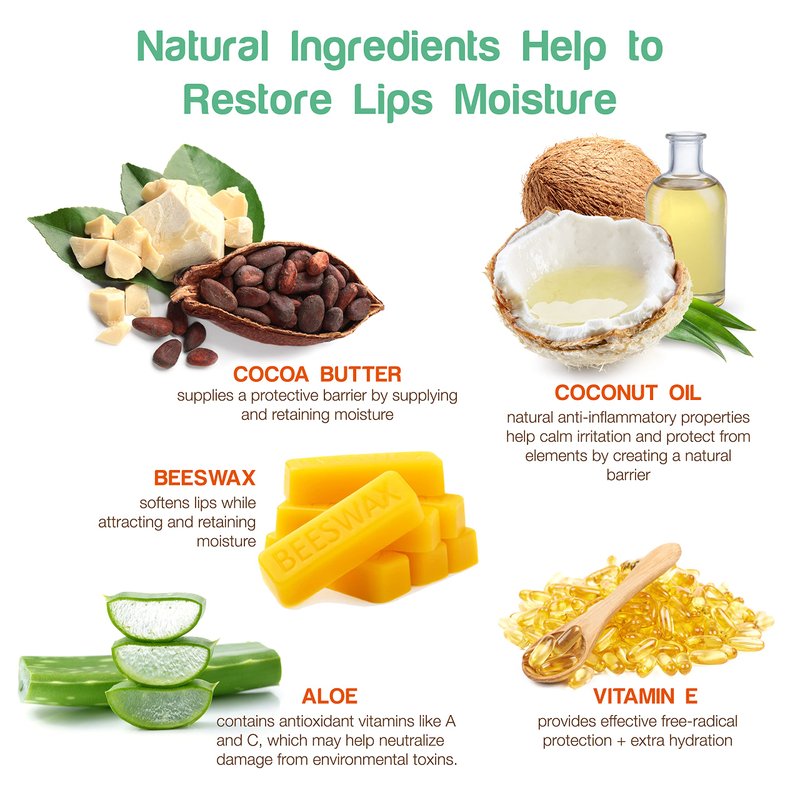 Natural Ingredients Help to Restore Lips Moisture

COCOA BUTTER
supplies a protective barrier by supplying and retaining moisture

COCONUT OIL
natural anti-inflammatory properties help calm irritation and protect from elements by creating a natural barrier

BEESWAX
softens lips while attracting and retaining moisture

BEESWAX

ALOE
contains antioxidant vitamins like A and C, which may help neutralize damage from environmental toxins.

VITAMIN E
provides effective free-radical protection + extra hydration