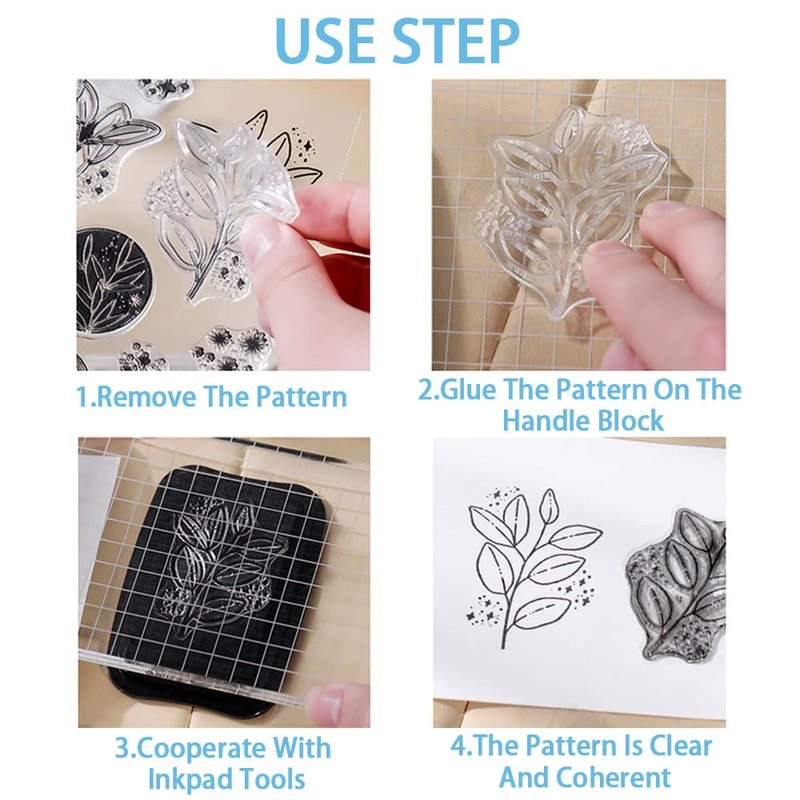 USE STEP

1.Remove The Pattern

2.Glue The Pattern On The Handle Block

3.Cooperate With Inkpad Tools

4.The Pattern Is Clear And Coherent