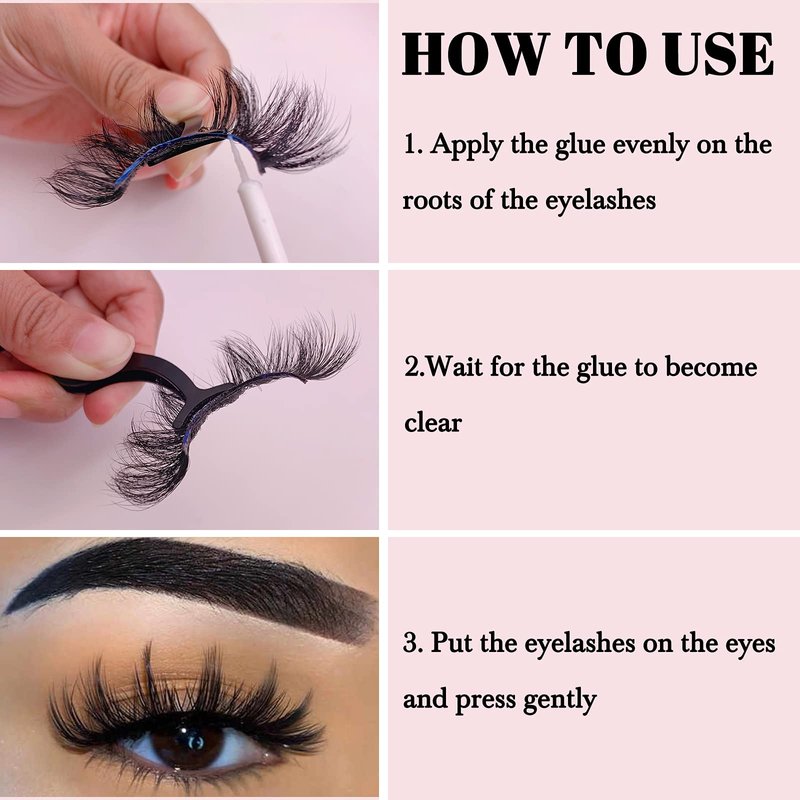 HOW TO USE

1. Apply the glue evenly on the roots of the eyelashes

2.Wait for the glue to become clear

3. Put the eyelashes on the eyes and press gently