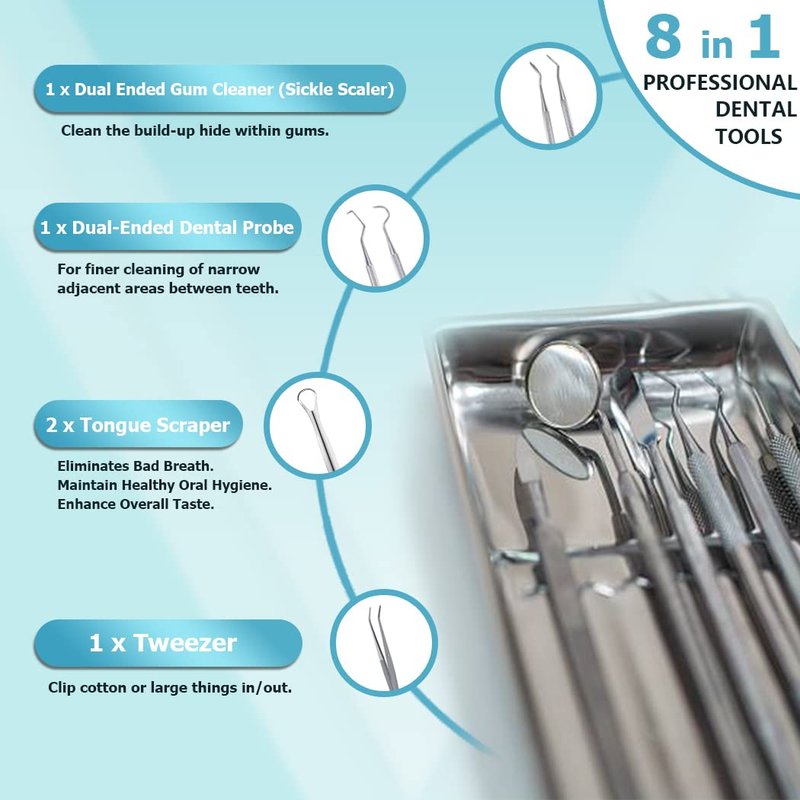 8 in 1
PROFESSIONAL DENTAL TOOLS

1 x Dual Ended Gum Cleaner (Sickle Scaler)

Clean the build-up hide within gums.

1 x Dual-Ended Dental Probe

For finer cleaning of narrow adjacent areas between teeth.

2 x Tongue Scraper

Eliminates Bad Breath.
Maintain Healthy Oral Hygiene.
Enhance Overall Taste.

1 x Tweezer

Clip cotton or large things in/out.