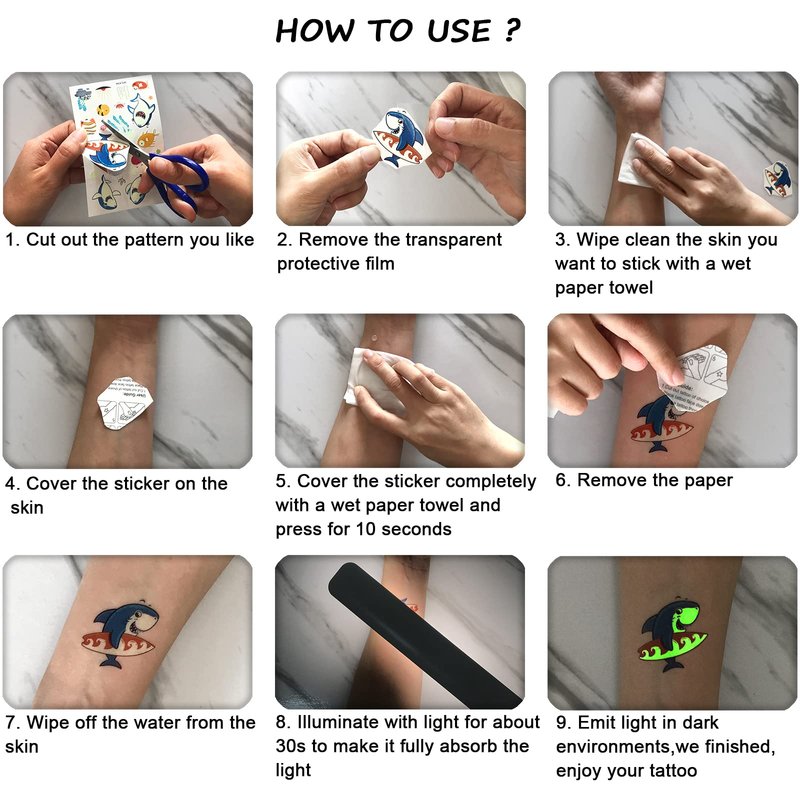 HOW TO USE ?

1. Cut out the pattern you like

2. Remove the transparent protective film

3. Wipe clean the skin you want to stick with a wet paper towel

4. Cover the sticker on the skin

5. Cover the sticker completely with a wet paper towel and press for 10 seconds

6. Remove the paper

7. Wipe off the water from the skin

8. Illuminate with light for about 30s to make it fully absorb the light

9. Emit light in dark environments,we finished, enjoy your tattoo