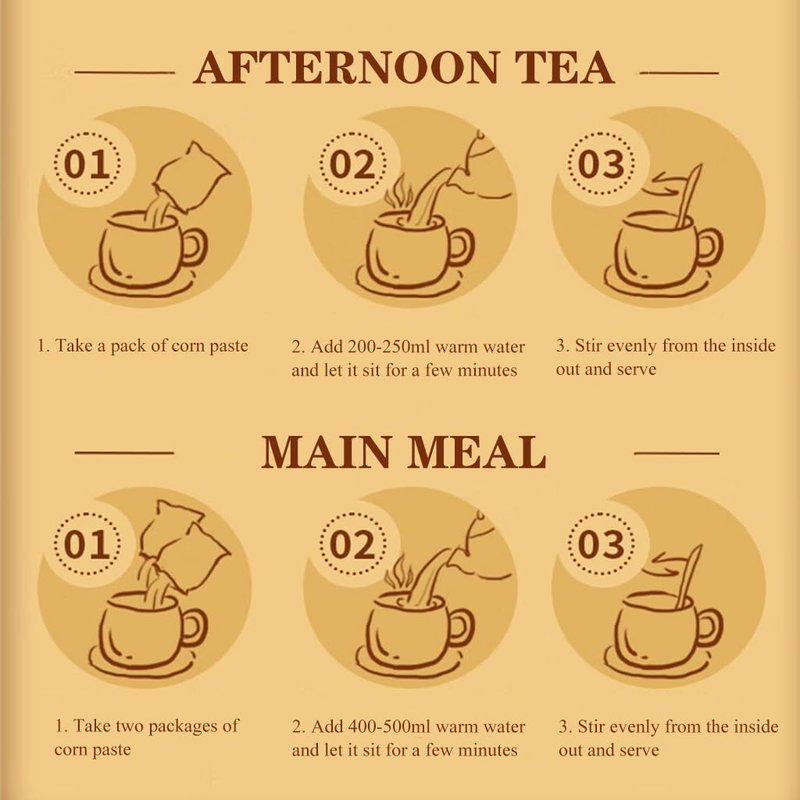 AFTERNOON TEA

01

02

03

1. Take a pack of corn paste

2. Add 200-250ml warm water and let it sit for a few minutes

3. Stir evenly from the inside out and serve

MAIN MEAL

01

02

03

1. Take two packages of corn paste

2. Add 400-500ml warm water and let it sit for a few minutes

3. Stir evenly from the inside out and serve