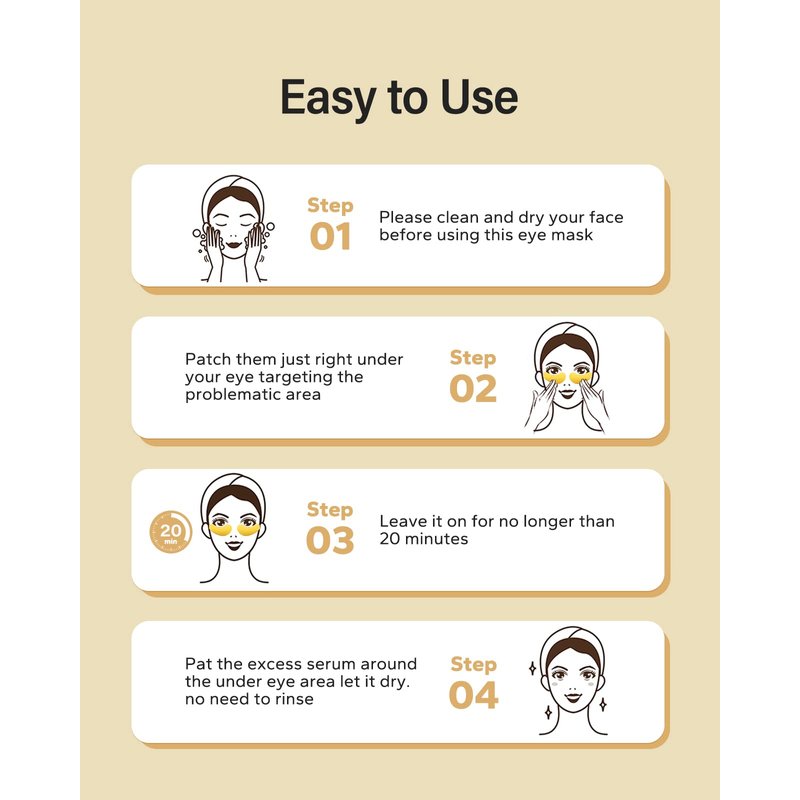 Easy to Use

Step 01

Please clean and dry your face before using this eye mask

Patch them just right under your eye targeting the problematic area

Step 02

20 min

Step 03

Leave it on for no longer than 20 minutes

Pat the excess serum around the under eye area let it dry. no need to rinse

Step 04