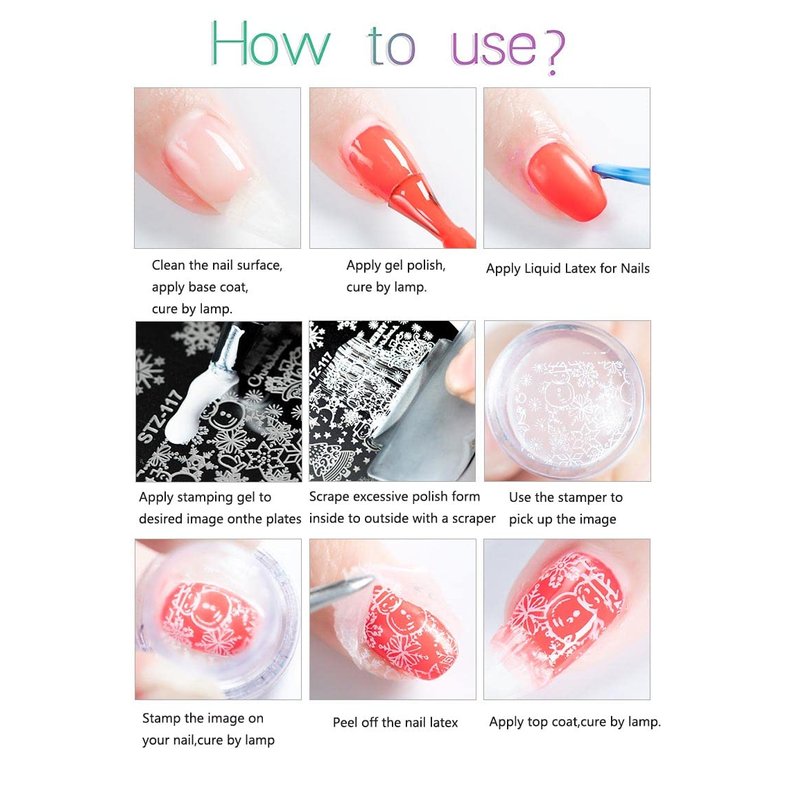 How to use?

Clean the nail surface, apply base coat, cure by lamp.

Apply gel polish, cure by lamp.

Apply Liquid Latex for Nails

STZ-117

STZ-117

Apply stamping gel to desired image onthe plates

Scrape excessive polish form inside to outside with a scraper

Use the stamper to pick up the image

Stamp the image on your nail,cure by lamp

Peel off the nail latex

Apply top coat,cure by lamp.