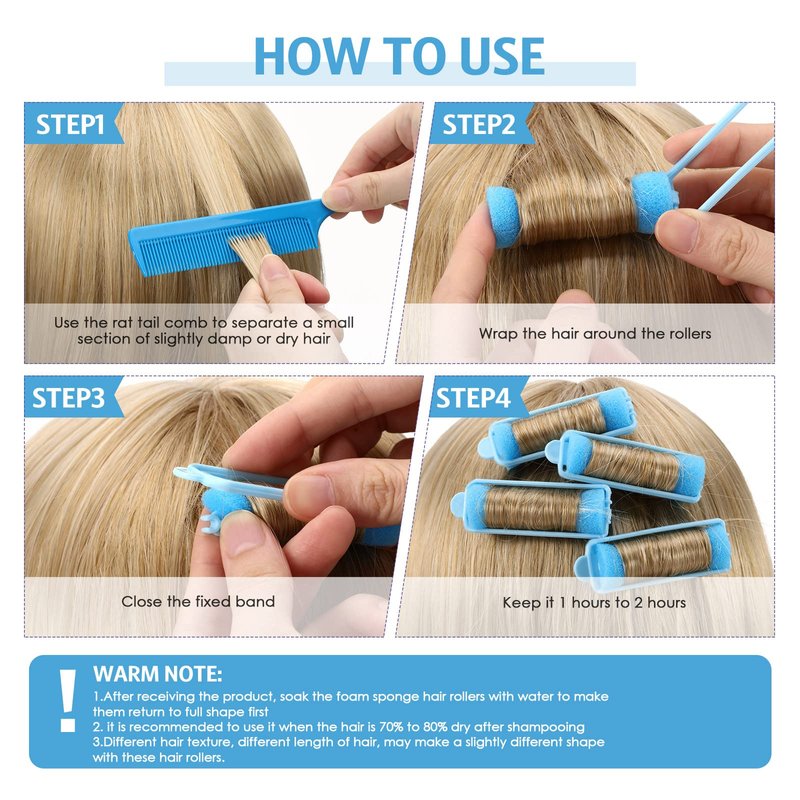 HOW TO USE

STEP1
Use the rat tail comb to separate a small section of slightly damp or dry hair

STEP2
Wrap the hair around the rollers

STEP3
Close the fixed band

STEP4
Keep it 1 hours to 2 hours

!
WARM NOTE:
1.After receiving the product, soak the foam sponge hair rollers with water to make them return to full shape first
2. it is recommended to use it when the hair is 70% to 80% dry after shampooing
3.Different hair texture, different length of hair, may make a slightly different shape with these hair rollers.